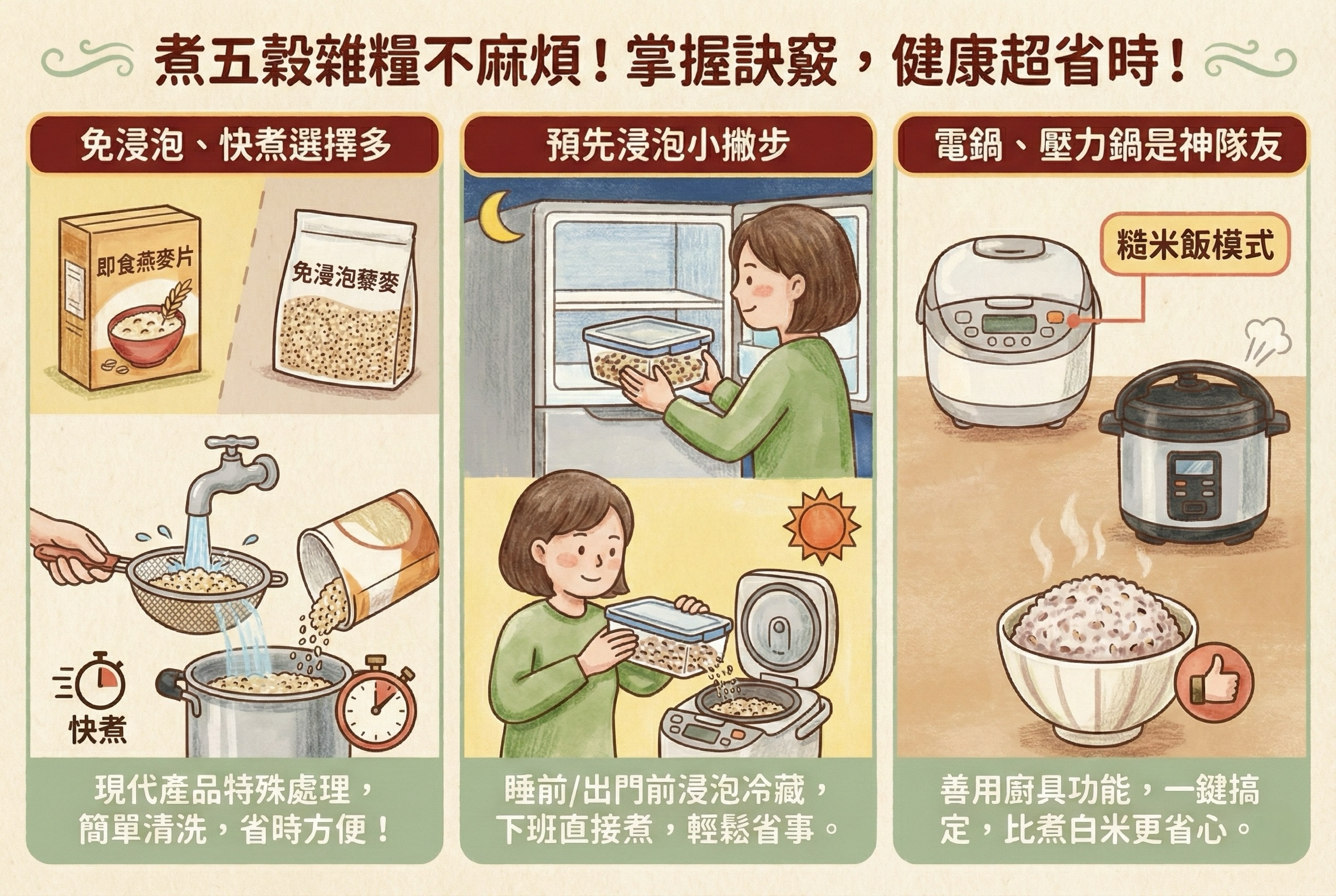 煮五穀雜糧不麻煩！掌握訣竅，健康超省時！

免浸泡、快煮選擇多

即食燕麥片

免浸泡藜麥

快煮

現代產品特殊處理，簡單清洗，省時方便！

預先浸泡小撇步

睡前/出門前浸泡冷藏，下班直接煮，輕鬆省事。

電鍋、壓力鍋是神隊友

糙米飯模式

善用廚具功能，一鍵搞定，比煮白米更省心。