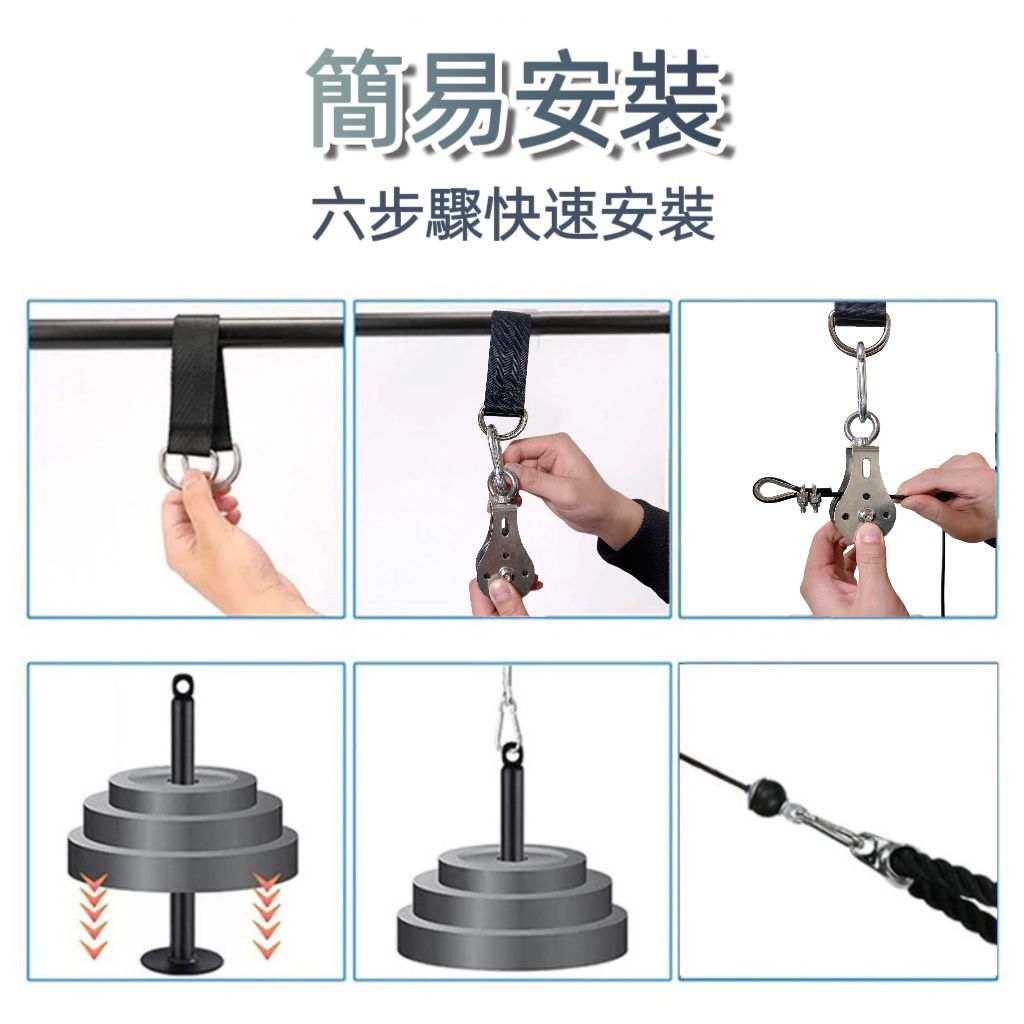 簡易安裝

六步驟快速安裝