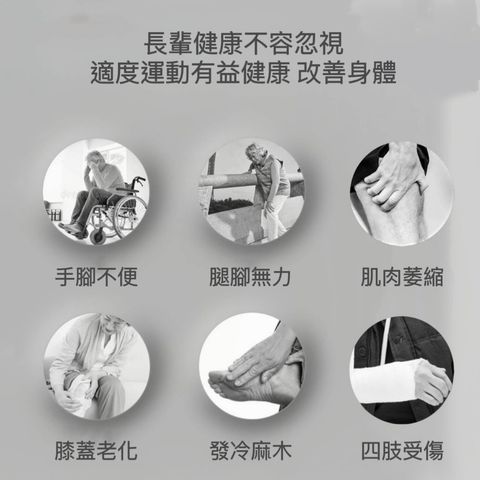 長輩健康不容忽視
適度運動有益健康 改善身體

手腳不便

腿腳無力

肌肉萎縮

膝蓋老化

發冷麻木

四肢受傷