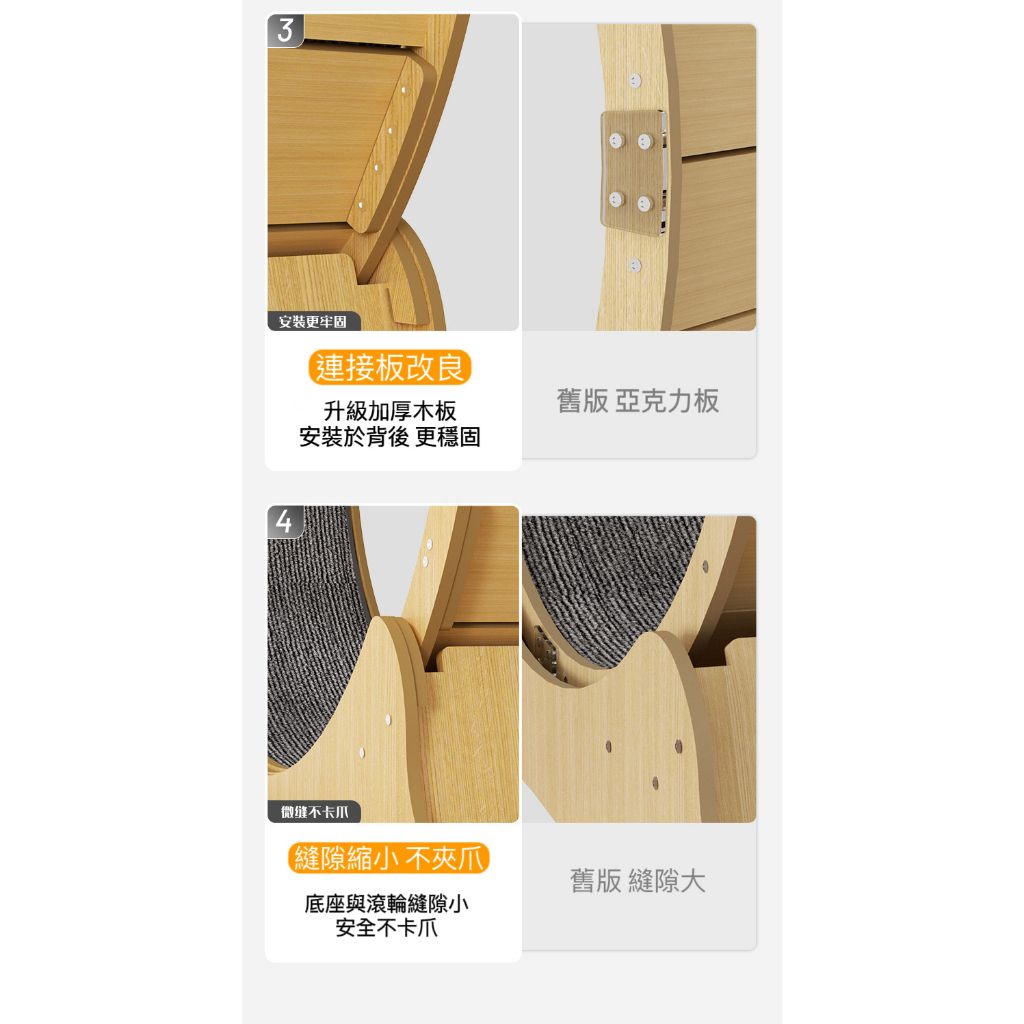 3

安裝更牢固

連接板改良

升級加厚木板
安裝於背後 更穩固

舊版 亞克力板

4

微縫不卡爪

縫隙縮小 不夾爪

底座與滾輪縫隙小
安全不卡爪

舊版 縫隙大