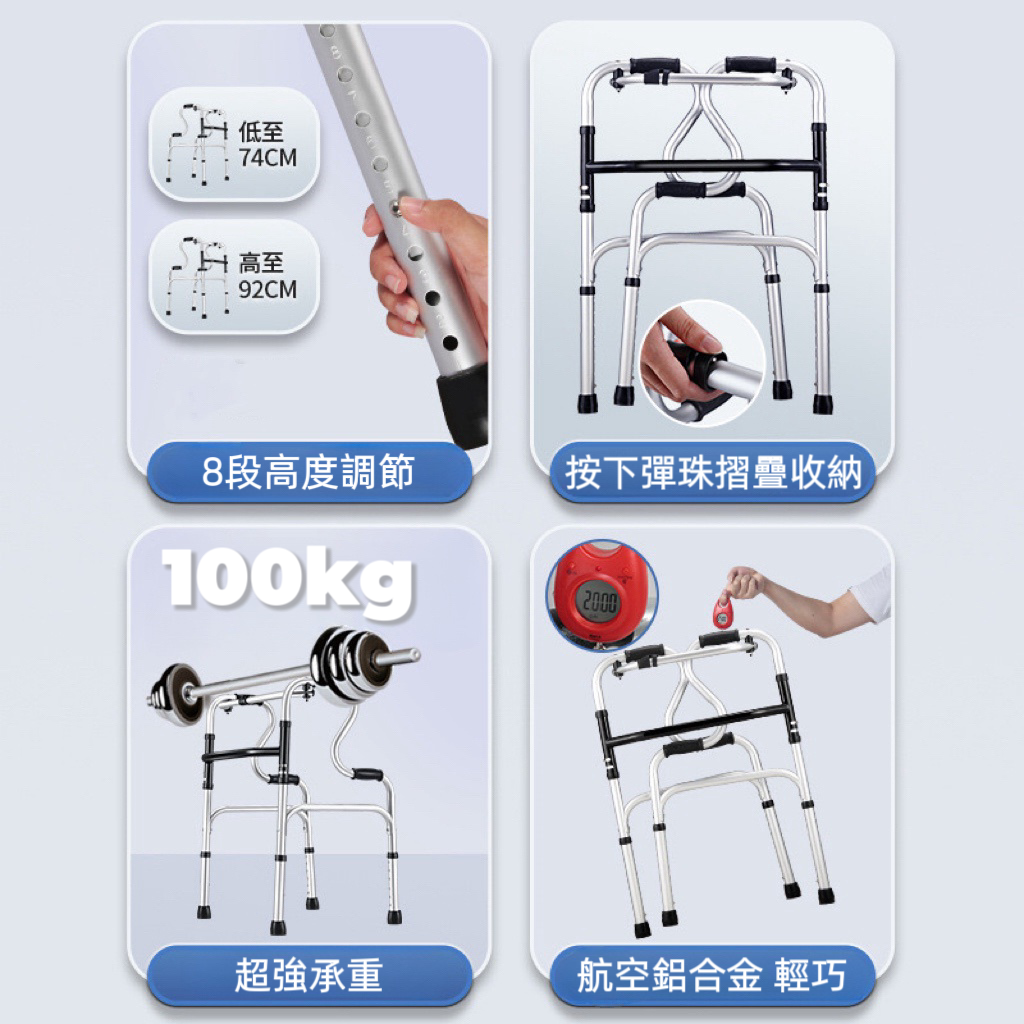 低至
74CM

高至
92CM

8段高度調節

按下彈珠摺疊收納

100kg

超強承重

2000

航空鋁合金 輕巧