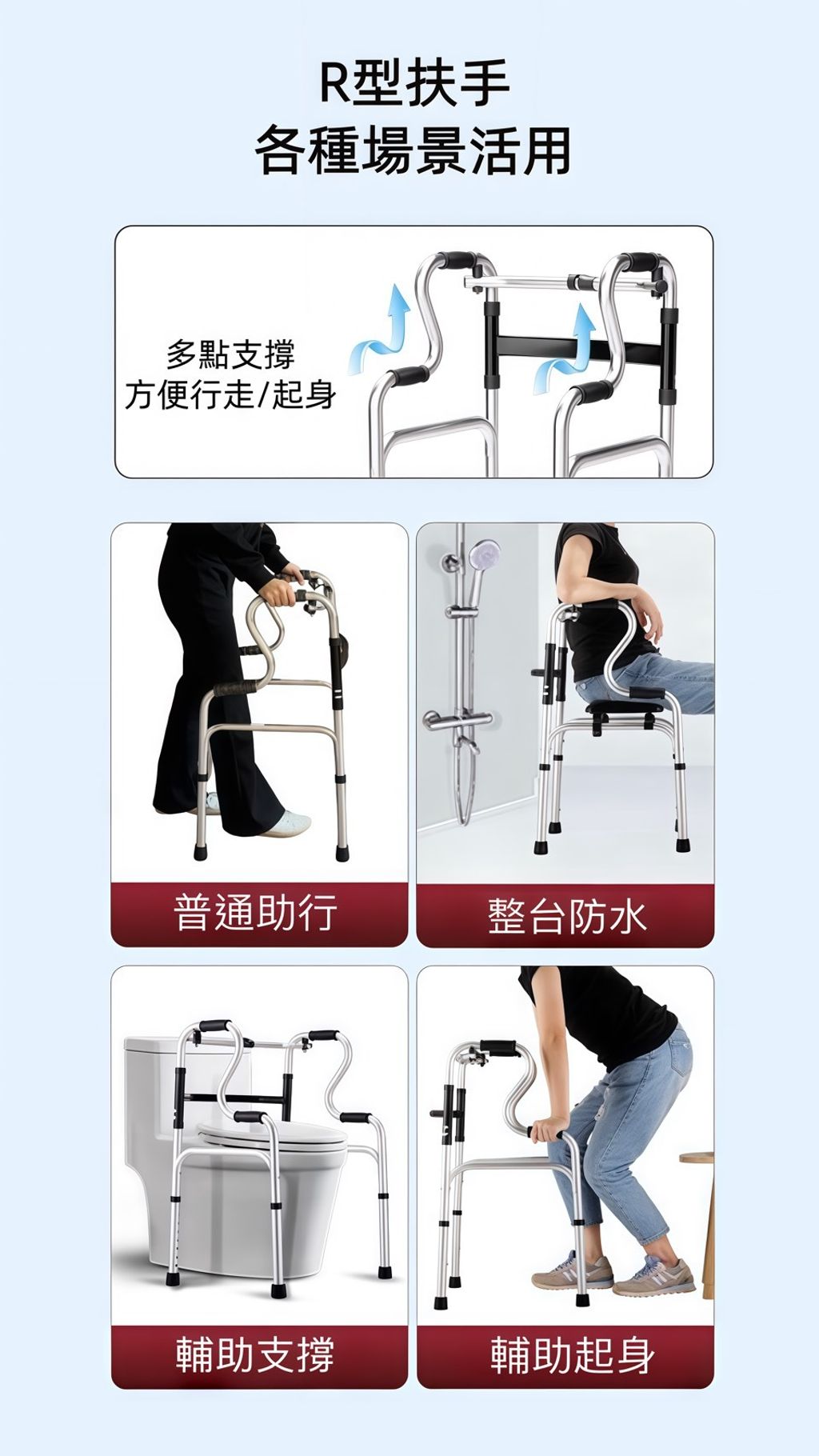 R型扶手
各種場景活用

多點支撐
方便行走/起身

普通助行

整台防水

輔助支撐

輔助起身