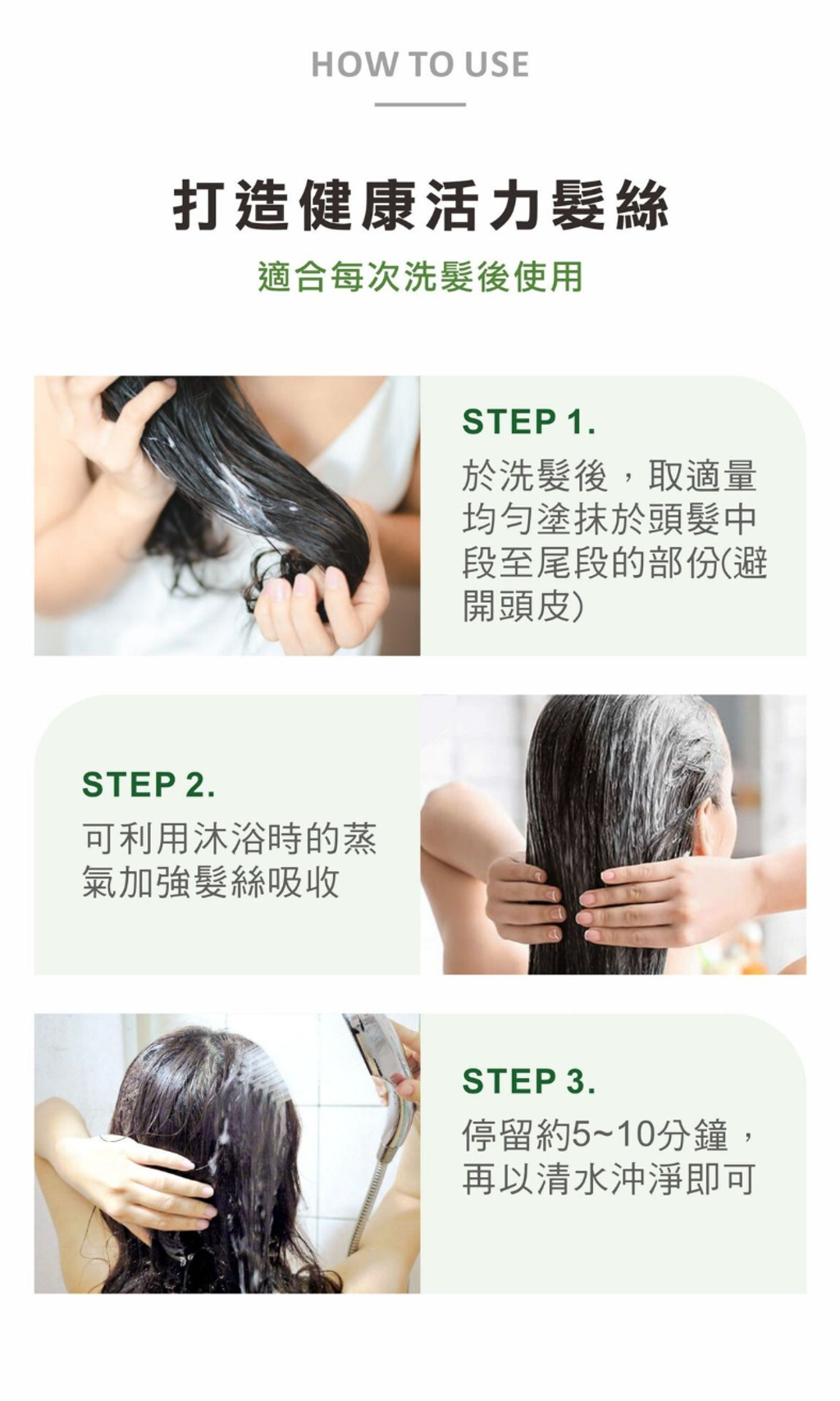 HOW TO USE

打造健康活力髮絲

適合每次洗髮後使用

STEP 1.

於洗髮後，取適量均勻塗抹於頭髮中段至尾段的部份(避開頭皮)

STEP 2.

可利用沐浴時的蒸氣加強髮絲吸收

STEP 3.

停留約5~10分鐘，再以清水沖淨即可