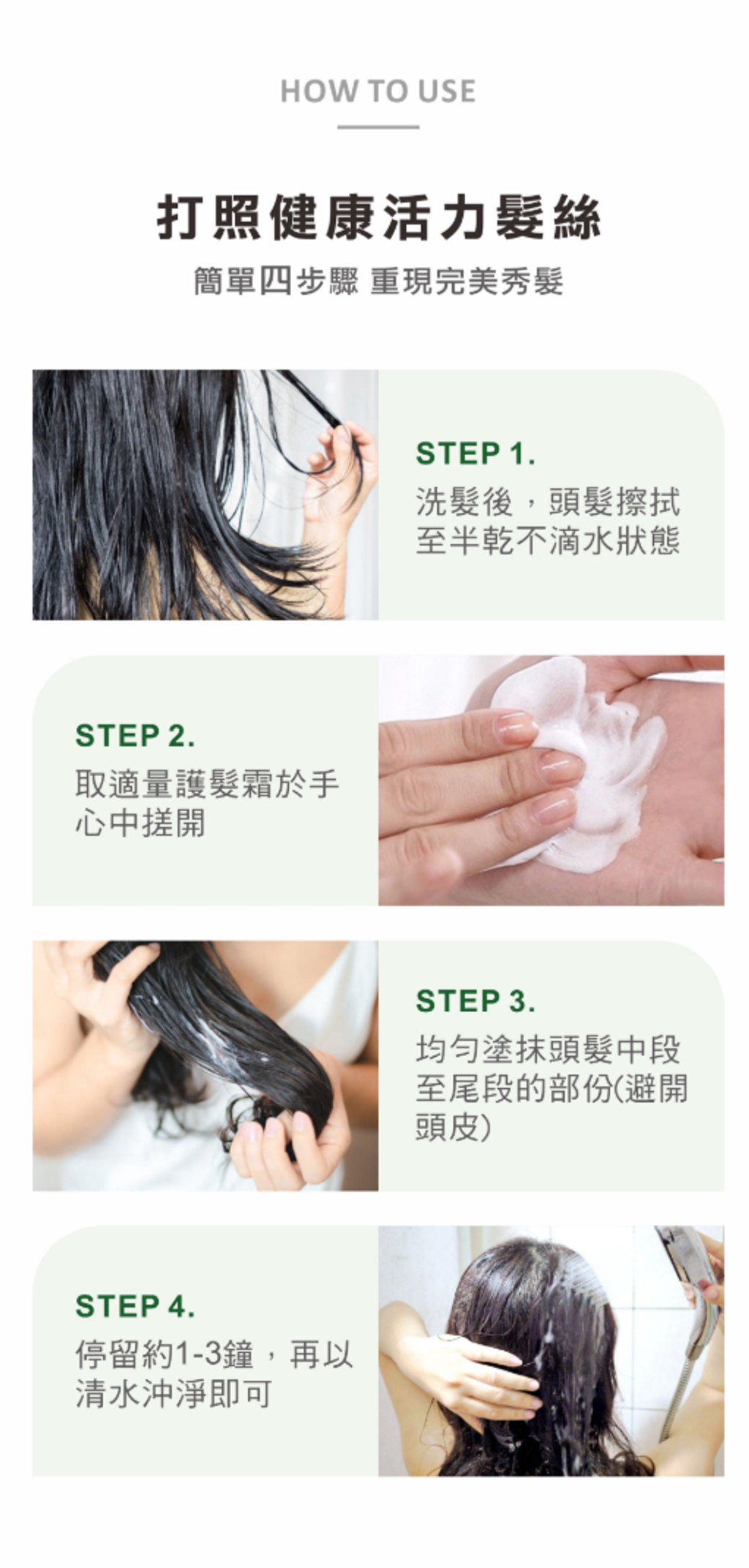 HOW TO USE

打照健康活力髮絲

簡單四步驟 重現完美秀髮

STEP 1.
洗髮後，頭髮擦拭至半乾不滴水狀態

STEP 2.
取適量護髮霜於手心中搓開

STEP 3.
均勻塗抹頭髮中段至尾段的部份(避開頭皮)

STEP 4.
停留約1-3鐘，再以清水沖淨即可