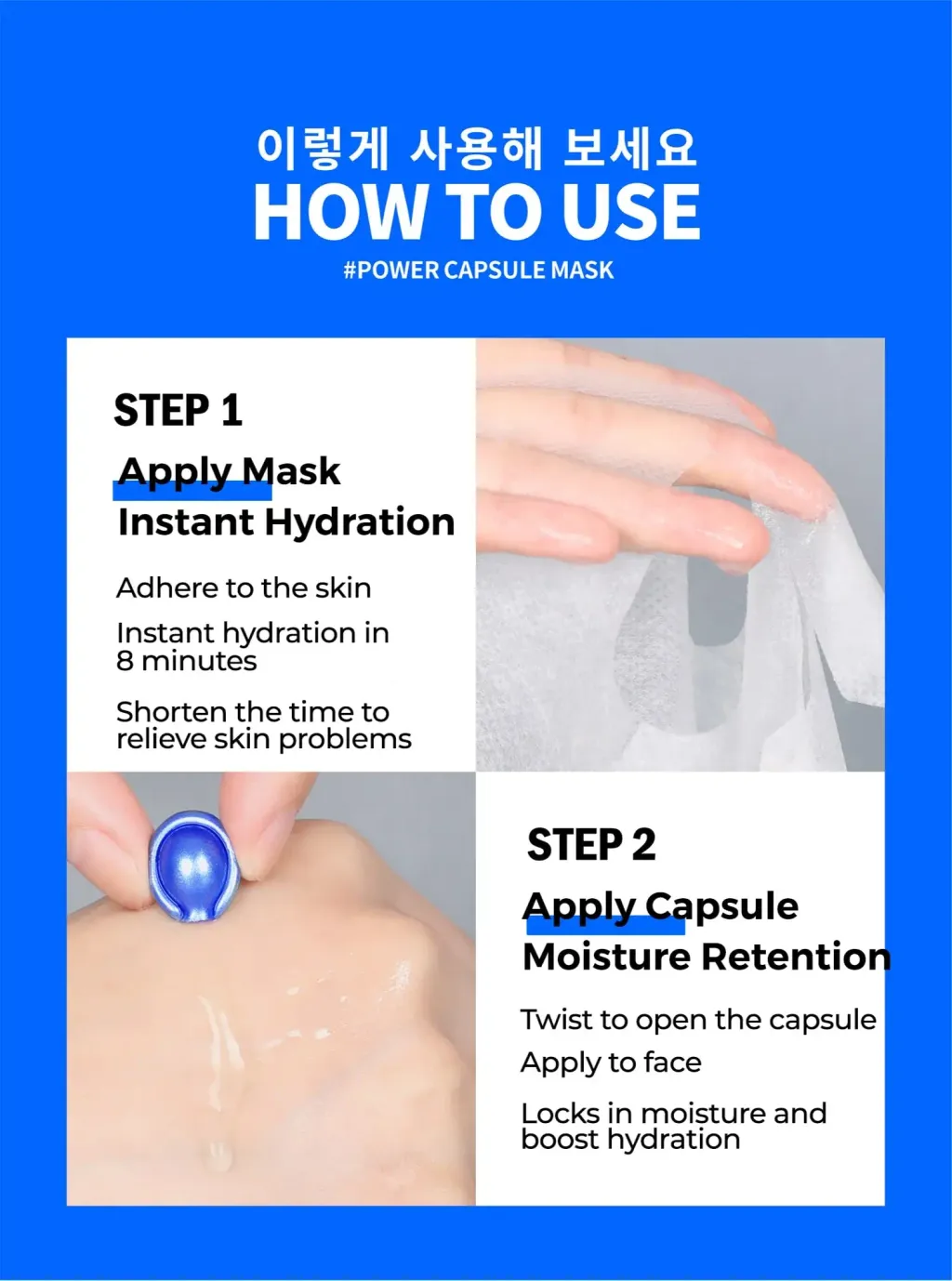 이렇게 사용해 보세요
HOW TO USE
#POWER CAPSULE MASK

STEP 1

Apply Mask
Instant Hydration

Adhere to the skin

Instant hydration in 8 minutes

Shorten the time to relieve skin problems

STEP 2

Apply Capsule
Moisture Retention

Twist to open the capsule

Apply to face

Locks in moisture and boost hydration