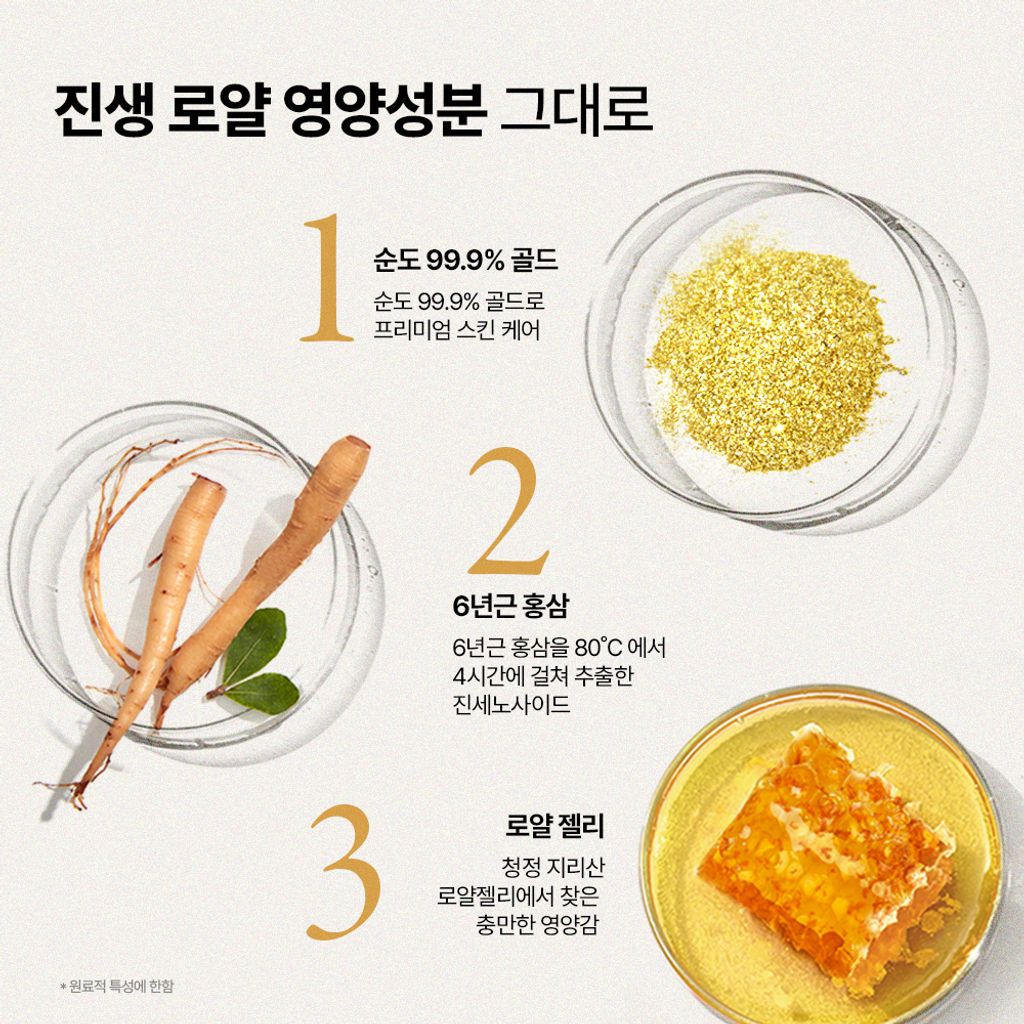 진생 로얄 영양성분 그대로

1

순도 99.9% 골드

순도 99.9% 골드로
프리미엄 스킨 케어

2

6년근 홍삼

6년근 홍삼을 80°C 에서
4시간에 걸쳐 추출한
진세노사이드

3

로얄 젤리

청정 지리산
로얄젤리에서 찾은
충만한 영양감

* 원료적 특성에 한함