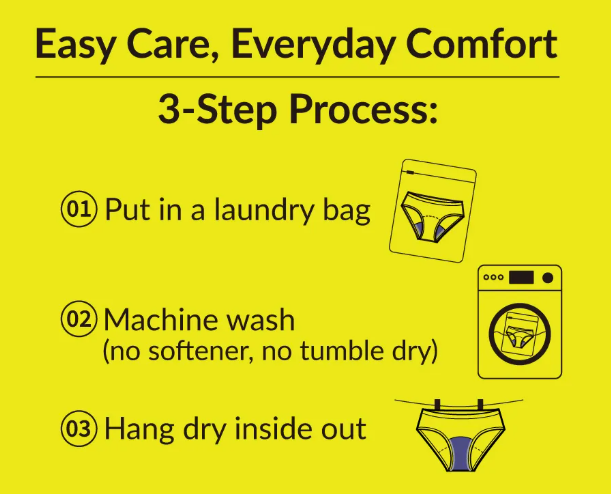 Easy Care, Everyday Comfort

3-Step Process:

01 Put in a laundry bag

02 Machine wash
(no softener, no tumble dry)

03 Hang dry inside out