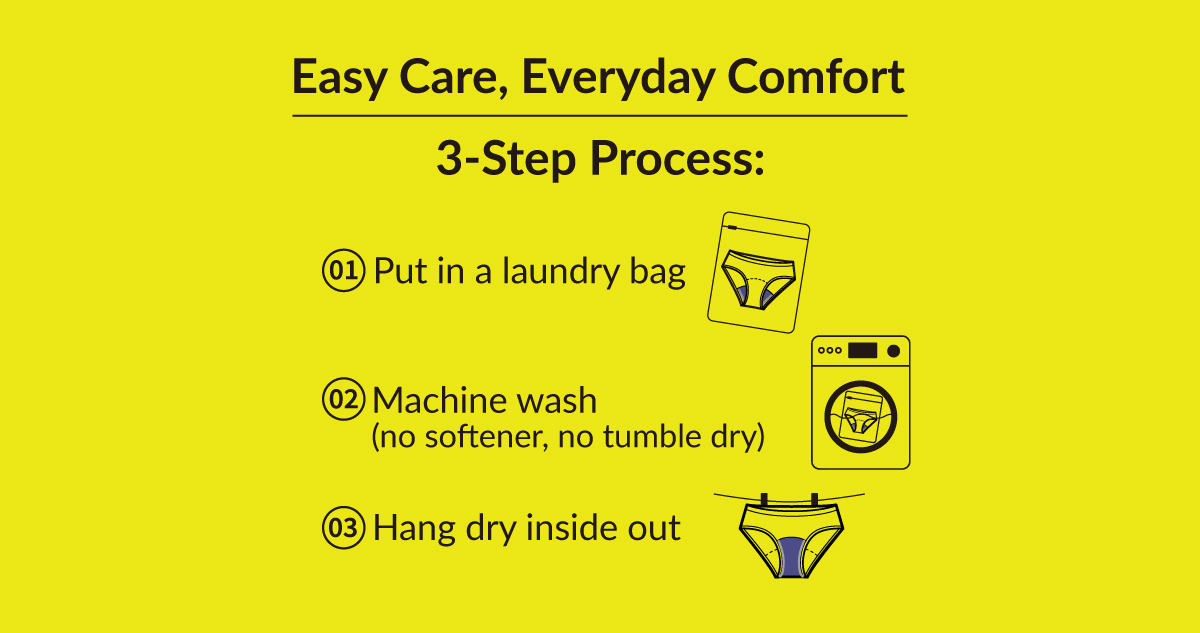 Easy Care, Everyday Comfort

3-Step Process:

01 Put in a laundry bag

02 Machine wash
(no softener, no tumble dry)

03 Hang dry inside out