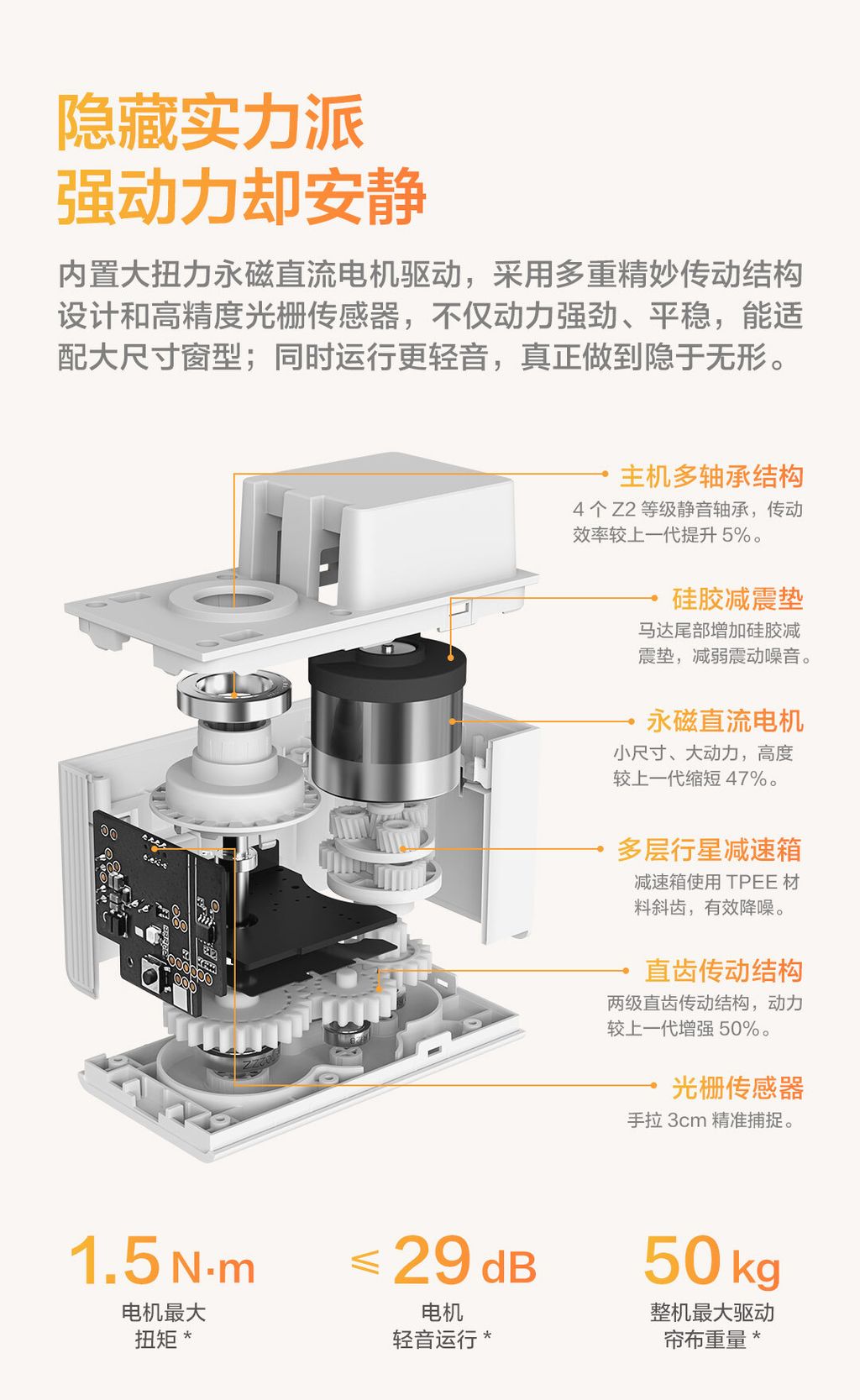 隐藏实力派
强动力却安静

内置大扭力永磁直流电机驱动，采用多重精妙传动结构设计和高精度光栅传感器，不仅动力强劲、平稳，能适配大尺寸窗型；同时运行更轻音，真正做到隐于无形。

主机多轴承结构
4 个 Z2 等级静音轴承，传动效率较上一代提升 5%。

硅胶减震垫
马达尾部增加硅胶减震垫，减弱震动噪音。

永磁直流电机
小尺寸、大动力，高度较上一代缩短 47%。

多层行星减速箱
减速箱使用 TPEE 材料斜齿，有效降噪。

直齿传动结构
两级直齿传动结构，动力较上一代增强 50%。

光栅传感器
手拉 3cm 精准捕捉。

1.5 N·m
电机最大扭矩 *

≤ 29 dB
电机轻音运行 *

50 kg
整机最大驱动帘布重量 *