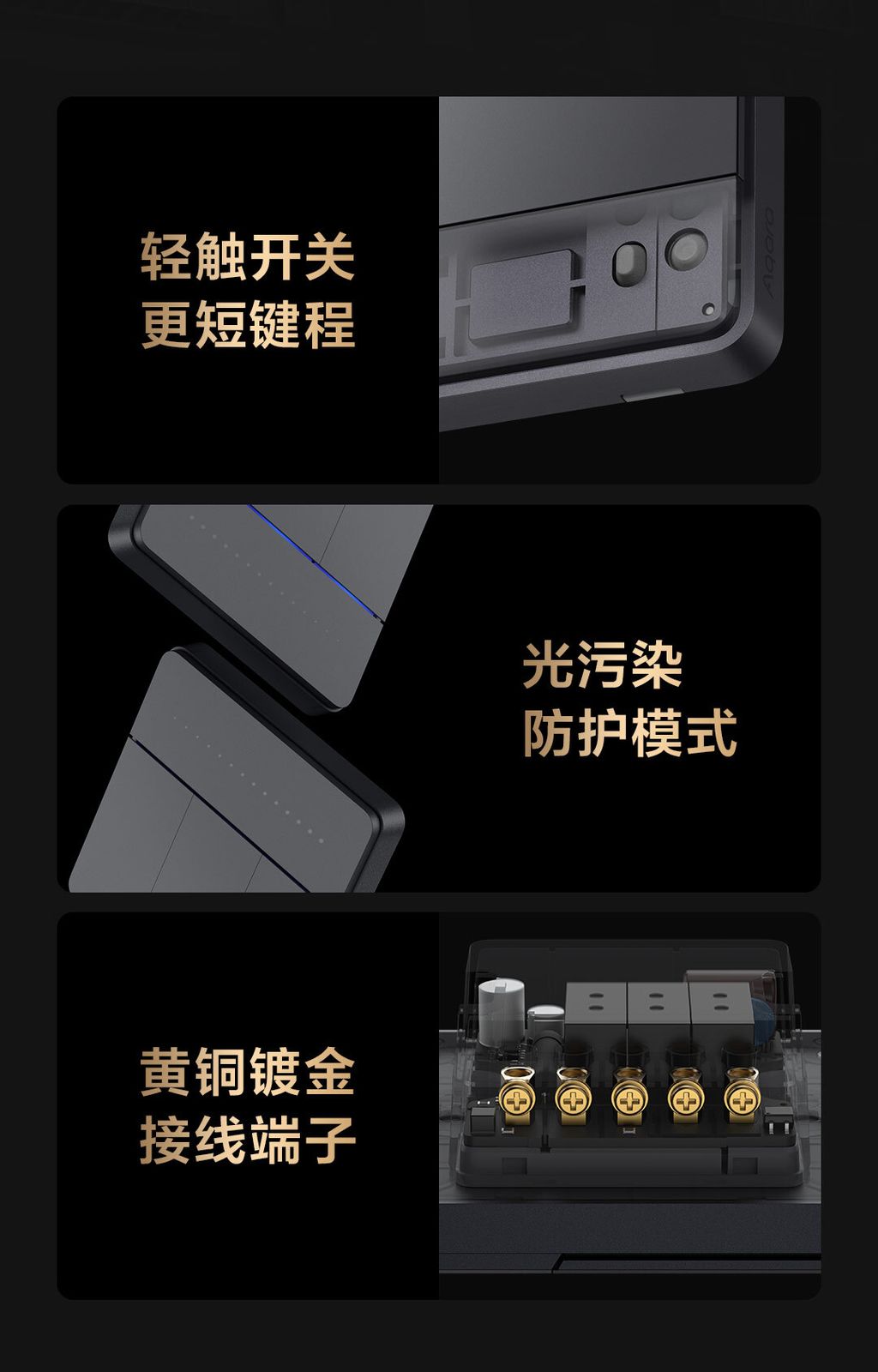 轻触开关
更短键程

Aqara

光污染
防护模式

黄铜镀金
接线端子