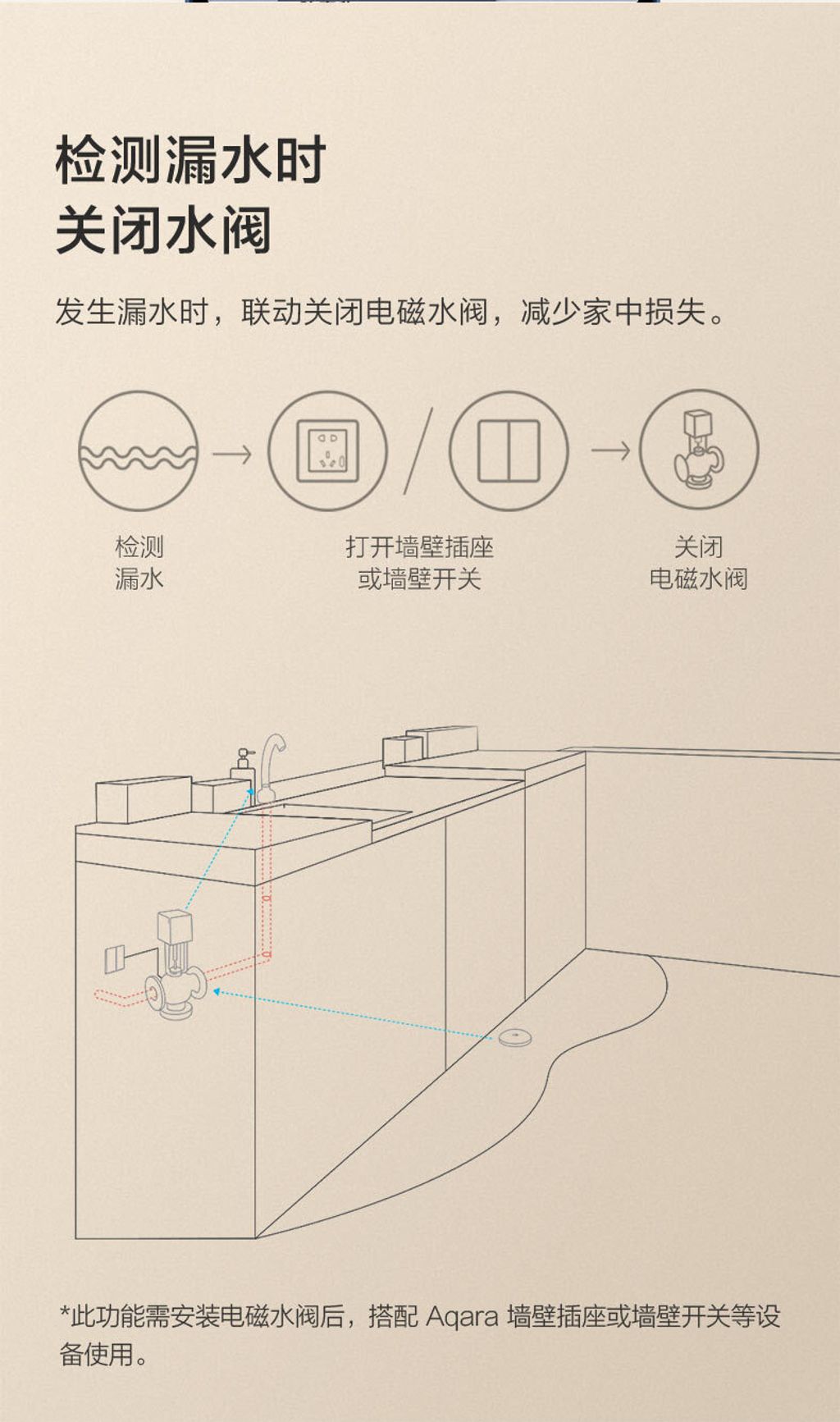 检测漏水时
关闭水阀

发生漏水时，联动关闭电磁水阀，减少家中损失。

检测
漏水

打开墙壁插座
或墙壁开关

关闭
电磁水阀

*此功能需安装电磁水阀后，搭配 Aqara 墙壁插座或墙壁开关等设备使用。