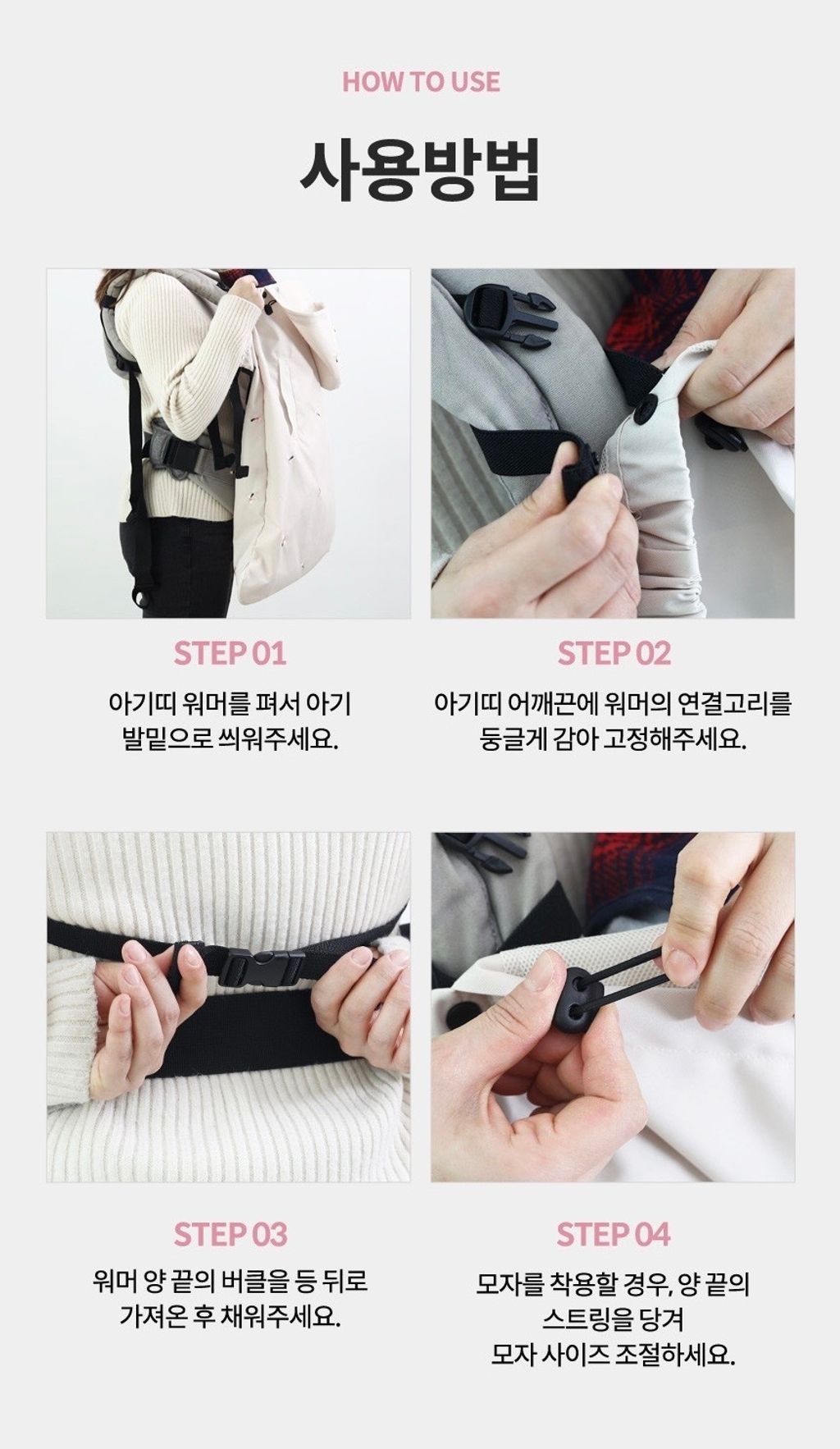 HOW TO USE

사용방법

STEP 01

아기띠 워머를 펴서 아기 발밑으로 씌워주세요.

STEP 02

아기띠 어깨끈에 워머의 연결고리를 둥글게 감아 고정해주세요.

STEP 03

워머 양 끝의 버클을 등 뒤로 가져온 후 채워주세요.

STEP 04

모자를 착용할 경우, 양 끝의 스트링을 당겨 모자 사이즈 조절하세요.