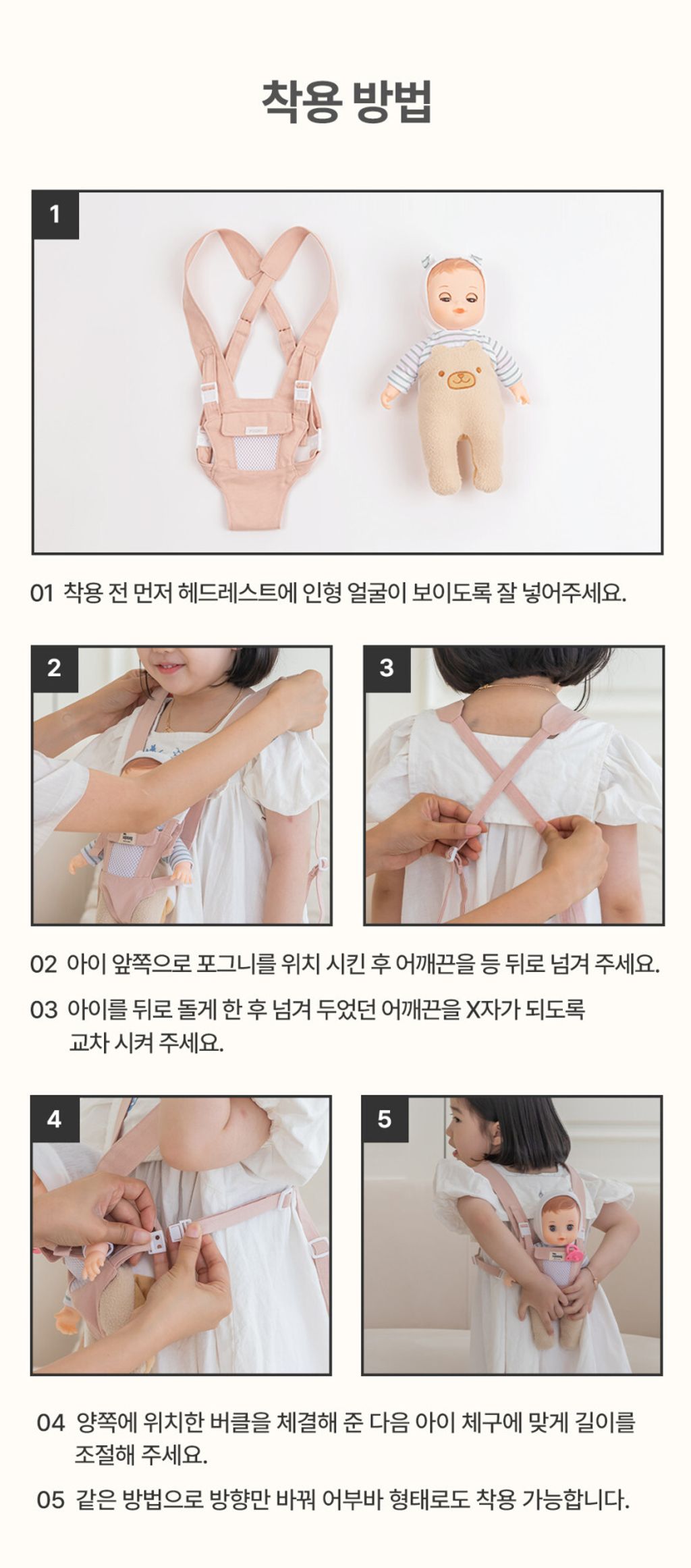 착용 방법

1

01 착용 전 먼저 헤드레스트에 인형 얼굴이 보이도록 잘 넣어주세요.

2

3

02 아이 앞쪽으로 포그니를 위치 시킨 후 어깨끈을 등 뒤로 넘겨 주세요.

03 아이를 뒤로 돌게 한 후 넘겨 두었던 어깨끈을 X자가 되도록 교차 시켜 주세요.

4

5

04 양쪽에 위치한 버클을 체결해 준 다음 아이 체구에 맞게 길이를 조절해 주세요.

05 같은 방법으로 방향만 바꿔 어부바 형태로도 착용 가능합니다.