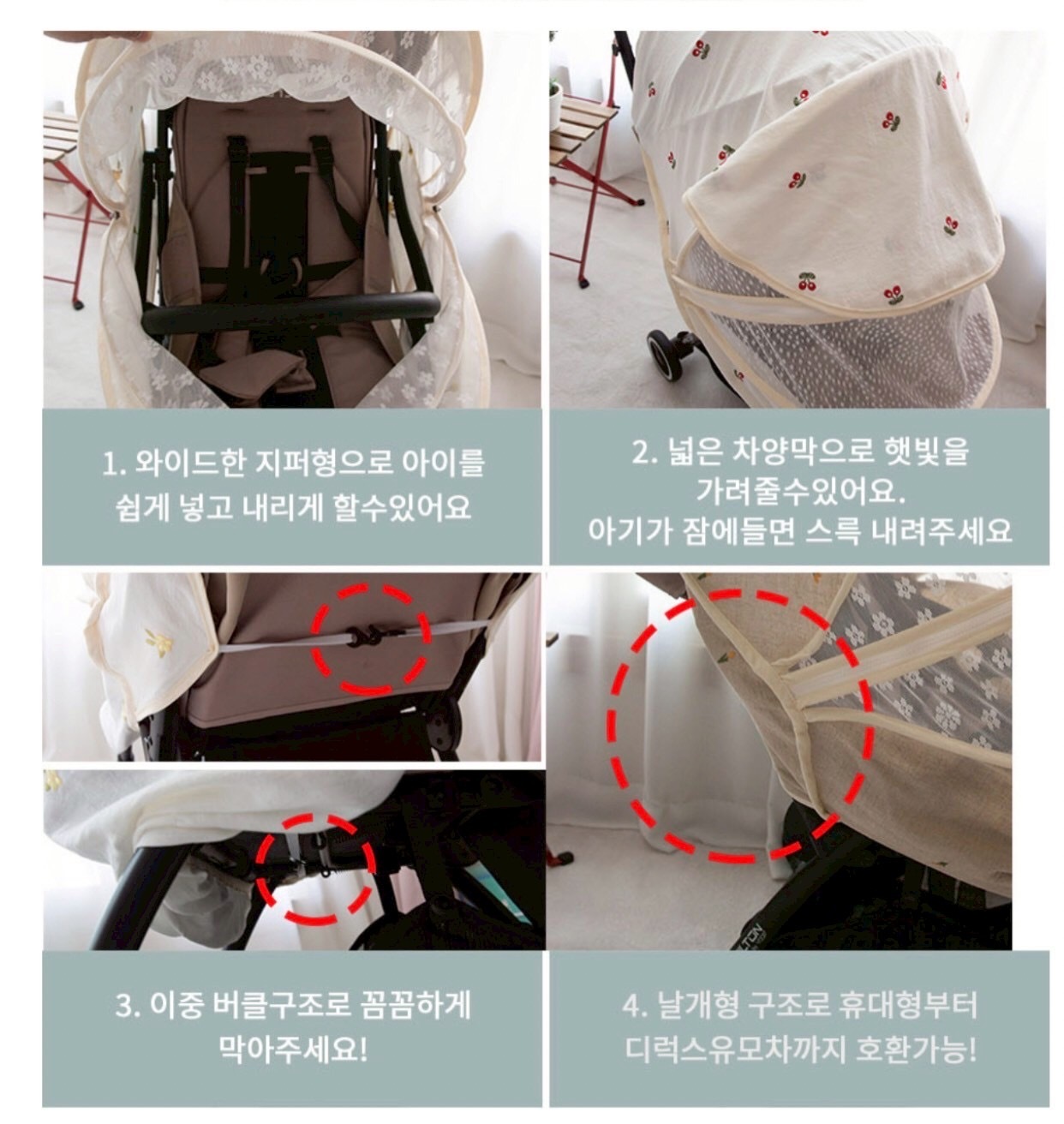 1. 와이드한 지퍼형으로 아이를 쉽게 넣고 내리게 할수있어요

2. 넓은 차양막으로 햇빛을 가려줄수있어요. 아기가 잠에들면 스륵 내려주세요

3. 이중 버클구조로 꼼꼼하게 막아주세요!

4. 날개형 구조로 휴대형부터 디럭스유모차까지 호환가능!