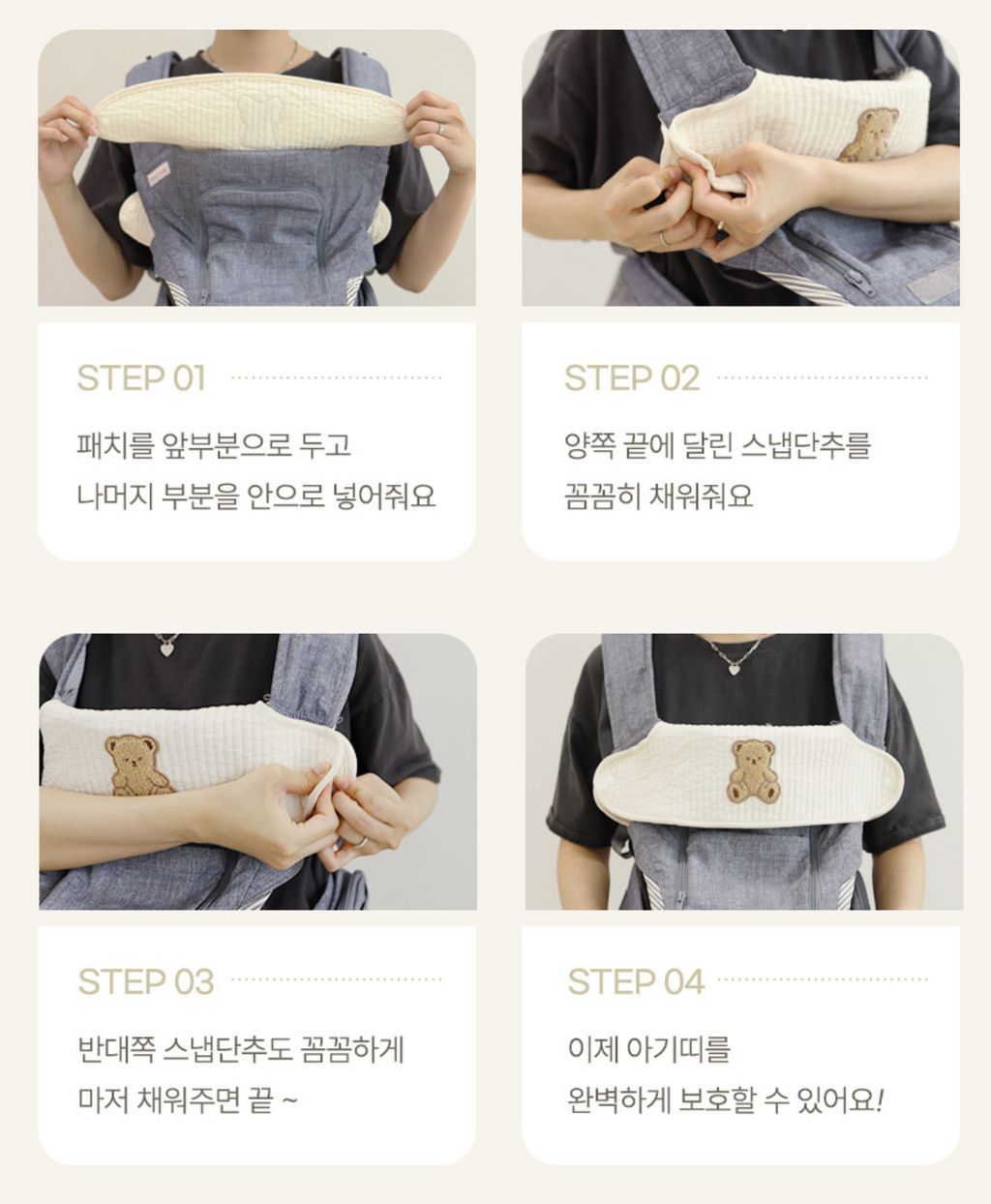 STEP 01

패치를 앞부분으로 두고
나머지 부분을 안으로 넣어줘요

STEP 02

양쪽 끝에 달린 스냅단추를
꼼꼼히 채워줘요

STEP 03

반대쪽 스냅단추도 꼼꼼하게
마저 채워주면 끝 ~

STEP 04

이제 아기띠를
완벽하게 보호할 수 있어요!