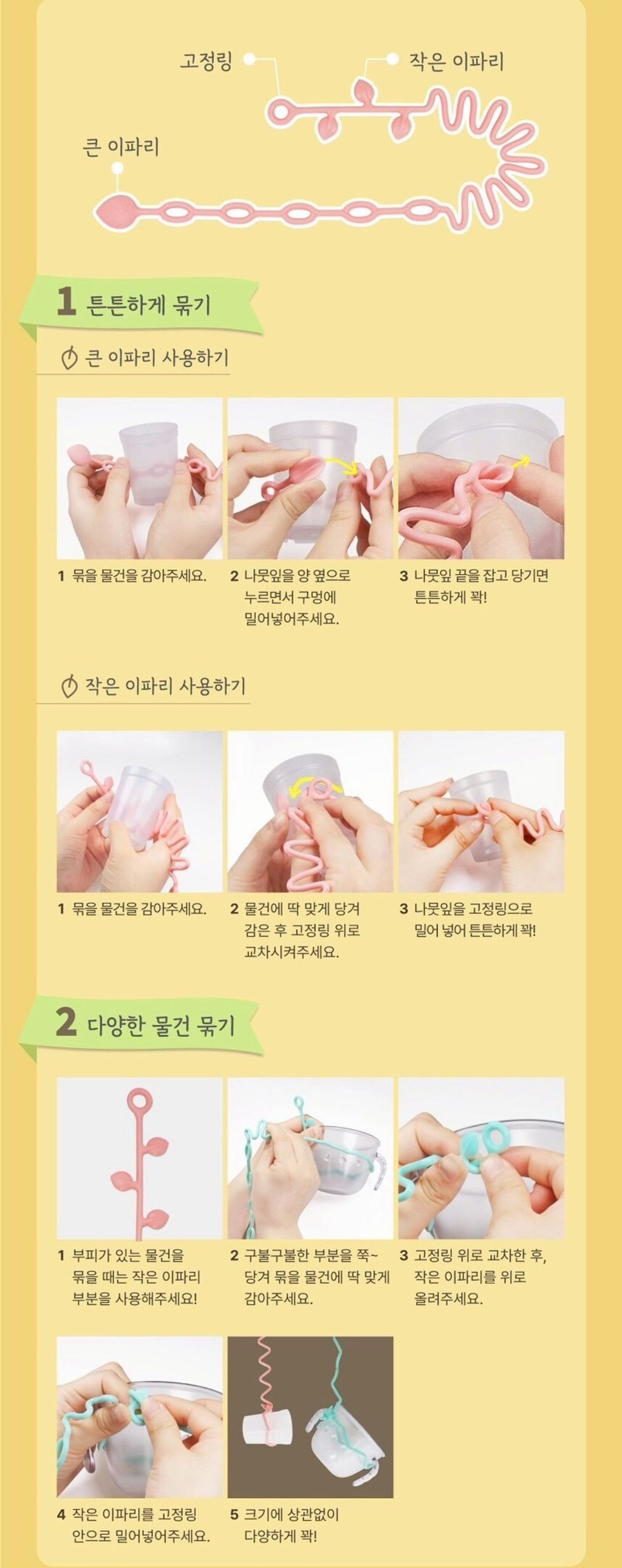 고정링

작은 이파리

큰 이파리

1 튼튼하게 묶기

큰 이파리 사용하기

1 묶을 물건을 감아주세요.

2 나뭇잎을 양 옆으로 누르면서 구멍에 밀어넣어주세요.

3 나뭇잎 끝을 잡고 당기면 튼튼하게 꽉!

작은 이파리 사용하기

1 묶을 물건을 감아주세요.

2 물건에 딱 맞게 당겨 감은 후 고정링 위로 교차시켜주세요.

3 나뭇잎을 고정링으로 밀어 넣어 튼튼하게 꽉!

2 다양한 물건 묶기

1 부피가 있는 물건을 묶을 때는 작은 이파리 부분을 사용해주세요!

2 구불구불한 부분을 쭉~ 당겨 묶을 물건에 딱 맞게 감아주세요.

3 고정링 위로 교차한 후, 작은 이파리를 위로 올려주세요.

4 작은 이파리를 고정링 안으로 밀어넣어주세요.

5 크기에 상관없이 다양하게 꽉!