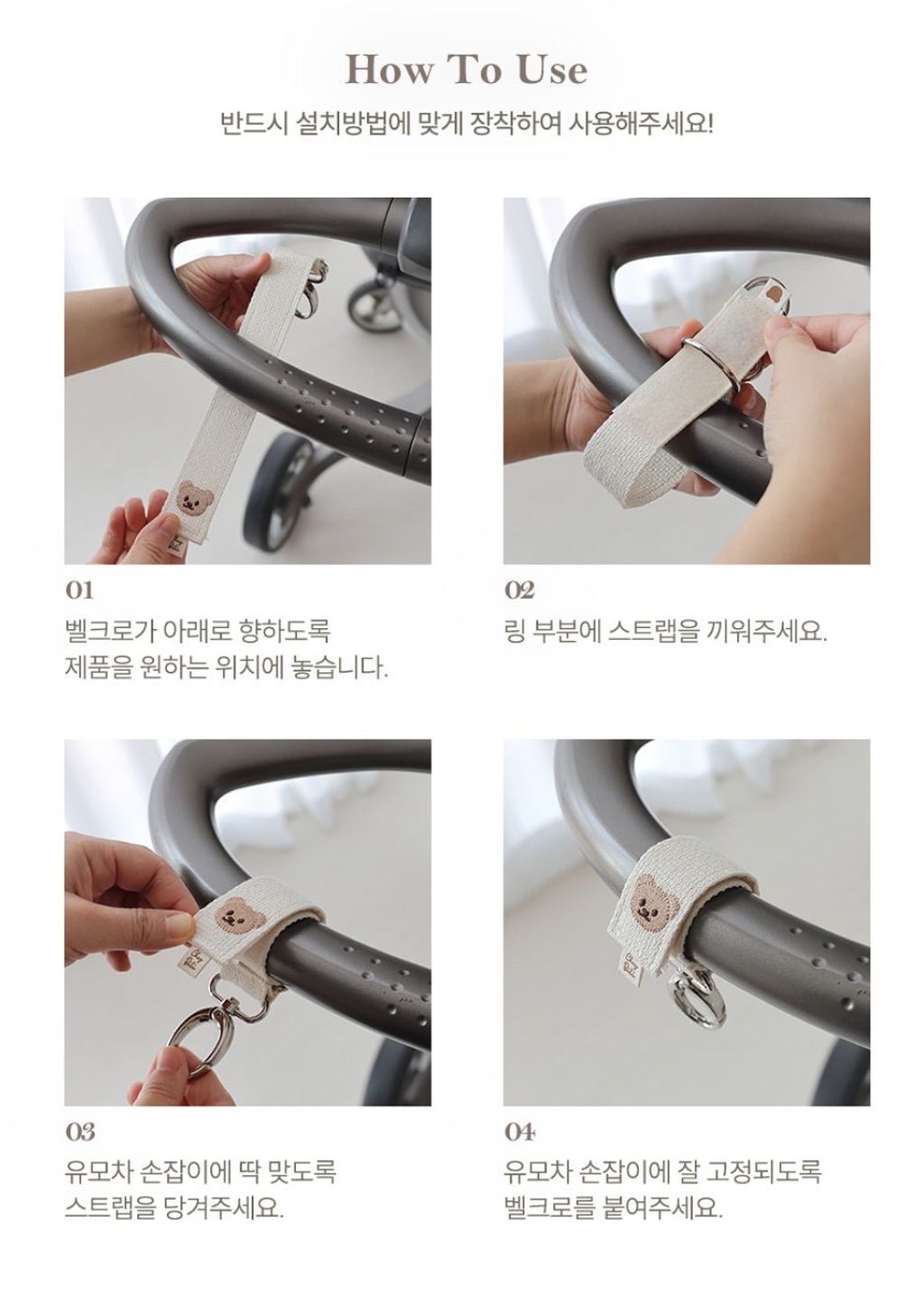 How To Use

반드시 설치방법에 맞게 장착하여 사용해주세요!

01
벨크로가 아래로 향하도록
제품을 원하는 위치에 놓습니다.

02
링 부분에 스트랩을 끼워주세요.

03
유모차 손잡이에 딱 맞도록
스트랩을 당겨주세요.

04
유모차 손잡이에 잘 고정되도록
벨크로를 붙여주세요.