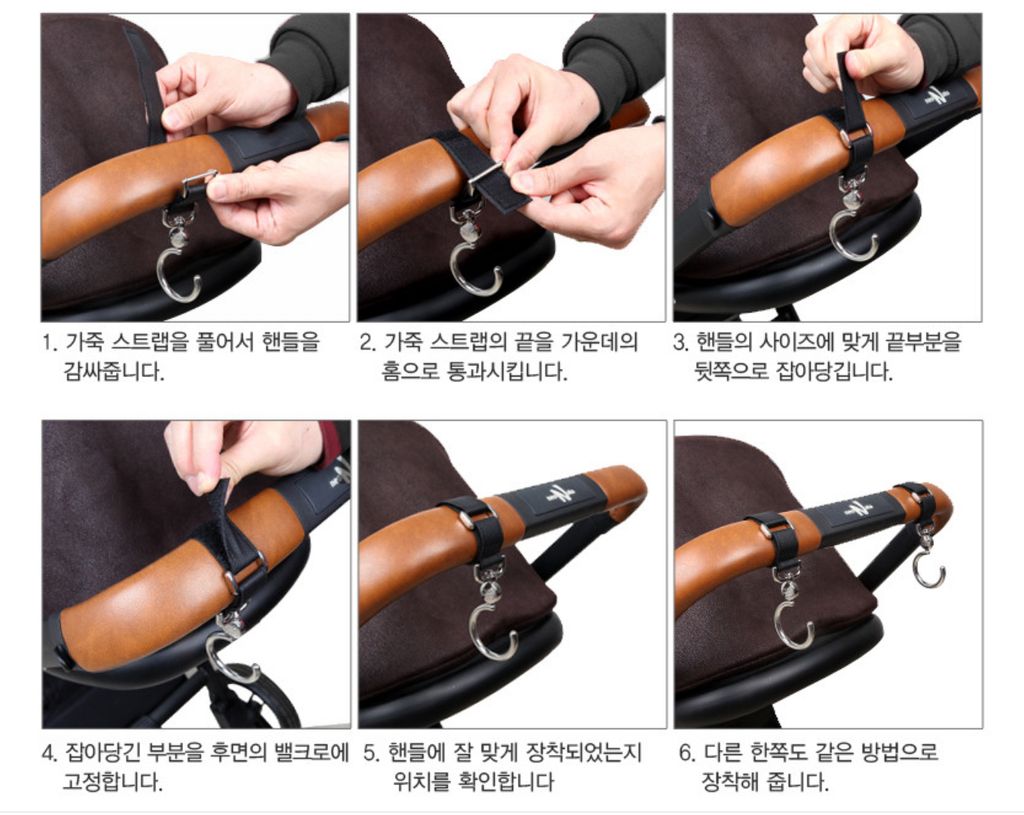 1. 가죽 스트랩을 풀어서 핸들을 감싸줍니다.

2. 가죽 스트랩의 끝을 가운데의 홈으로 통과시킵니다.

3. 핸들의 사이즈에 맞게 끝부분을 뒷쪽으로 잡아당깁니다.

4. 잡아당긴 부분을 후면의 밸크로에 고정합니다.

5. 핸들에 잘 맞게 장착되었는지 위치를 확인합니다

6. 다른 한쪽도 같은 방법으로 장착해 줍니다.