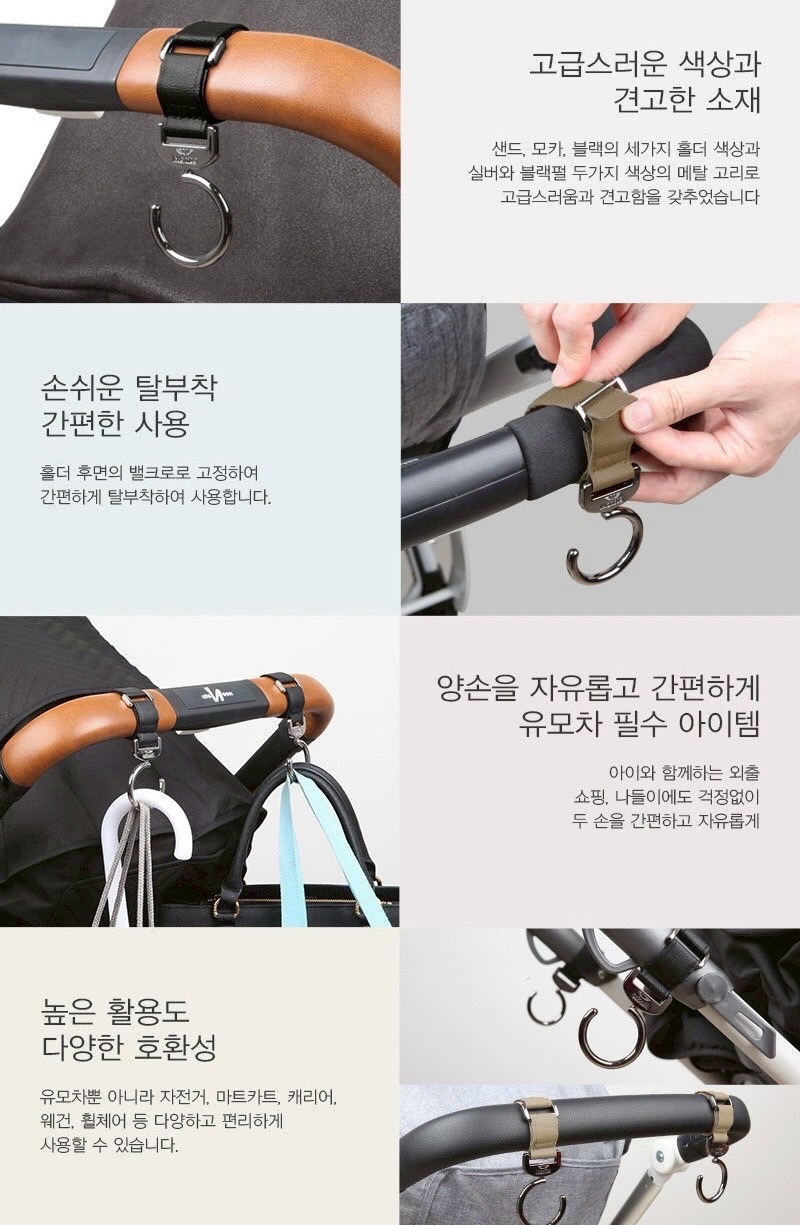 고급스러운 색상과
견고한 소재

샌드, 모카, 블랙의 세가지 홀더 색상과
실버와 블랙펄 두가지 색상의 메탈 고리로
고급스러움과 견고함을 갖추었습니다

손쉬운 탈부착
간편한 사용

홀더 후면의 밸크로로 고정하여
간편하게 탈부착하여 사용합니다.

양손을 자유롭고 간편하게
유모차 필수 아이템

아이와 함께하는 외출
쇼핑, 나들이에도 걱정없이
두 손을 간편하고 자유롭게

높은 활용도
다양한 호환성

유모차뿐 아니라 자전거, 마트카트, 캐리어,
웨건, 휠체어 등 다양하고 편리하게
사용할 수 있습니다.