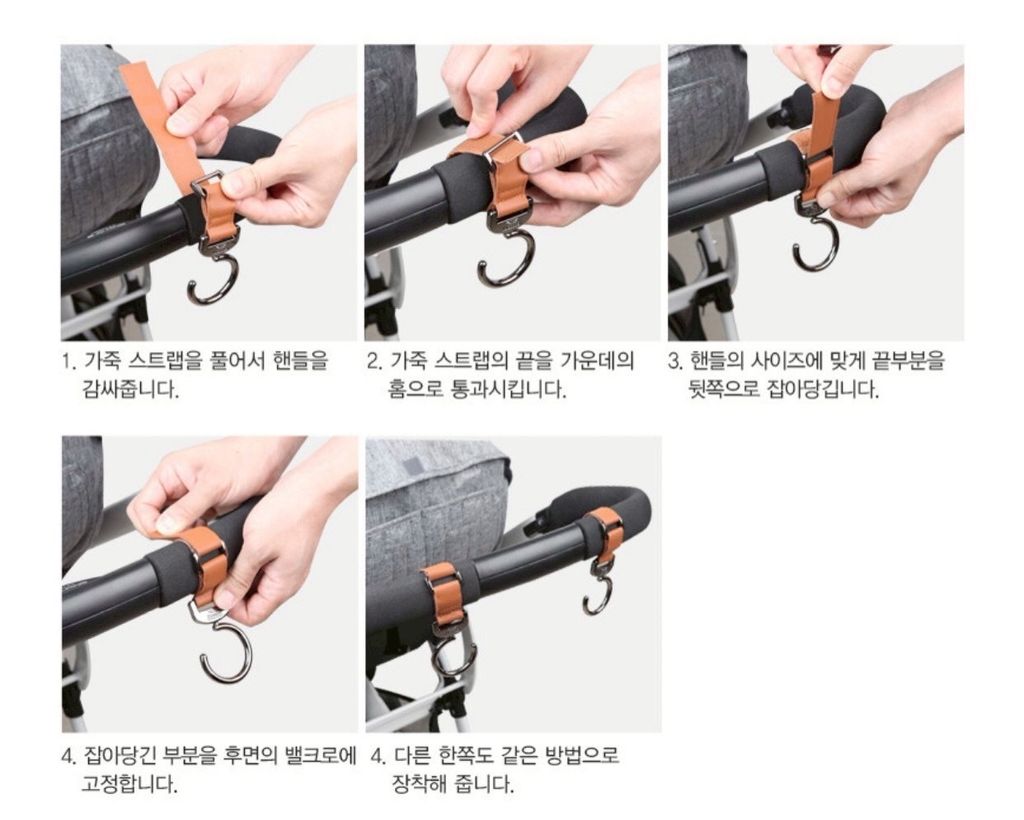 1. 가죽 스트랩을 풀어서 핸들을 감싸줍니다.

2. 가죽 스트랩의 끝을 가운데의 홈으로 통과시킵니다.

3. 핸들의 사이즈에 맞게 끝부분을 뒷쪽으로 잡아당깁니다.

4. 잡아당긴 부분을 후면의 밸크로에 고정합니다.

4. 다른 한쪽도 같은 방법으로 장착해 줍니다.