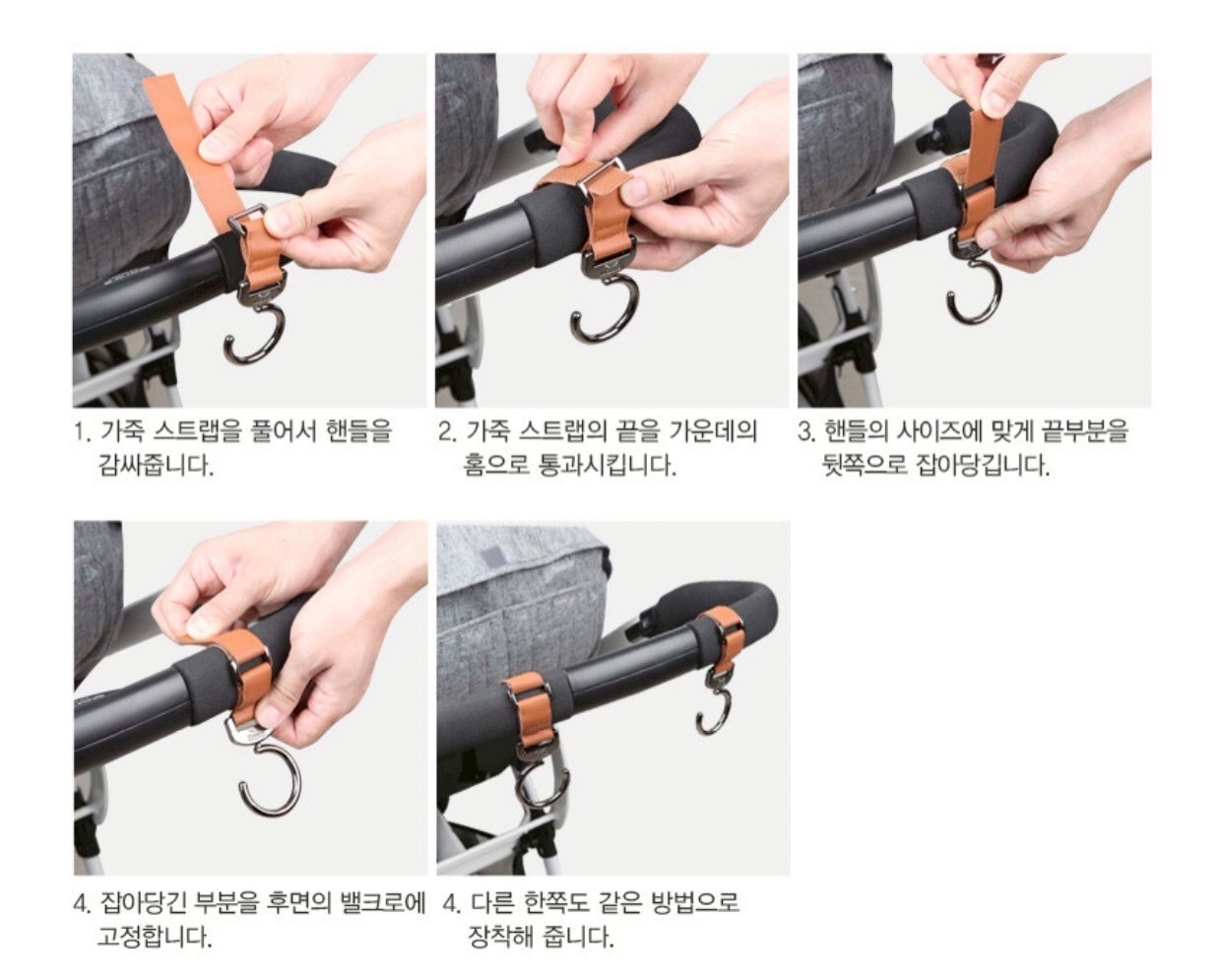 1. 가죽 스트랩을 풀어서 핸들을 감싸줍니다.

2. 가죽 스트랩의 끝을 가운데의 홈으로 통과시킵니다.

3. 핸들의 사이즈에 맞게 끝부분을 뒷쪽으로 잡아당깁니다.

4. 잡아당긴 부분을 후면의 밸크로에 고정합니다.

4. 다른 한쪽도 같은 방법으로 장착해 줍니다.