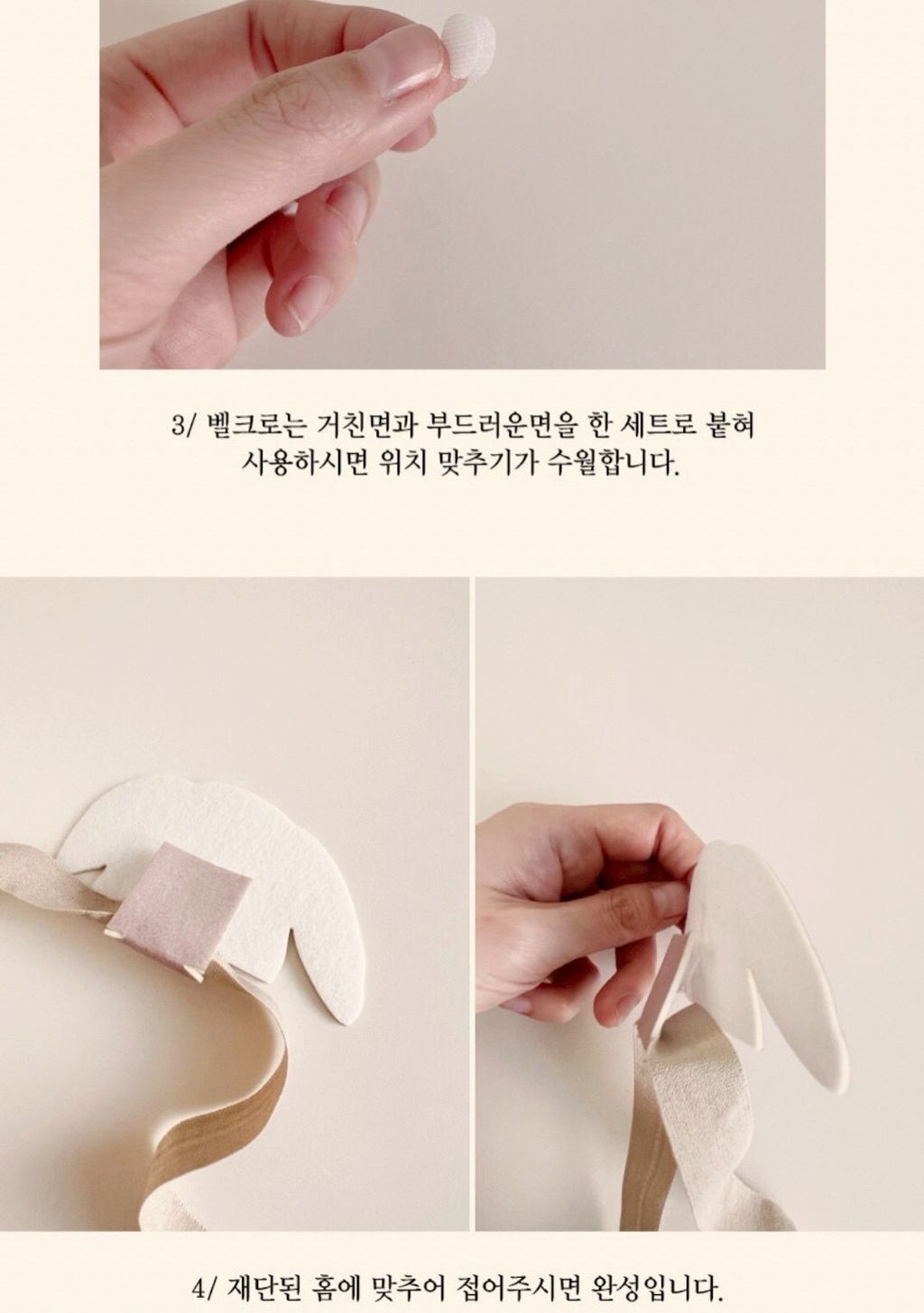 3/ 벨크로는 거친면과 부드러운면을 한 세트로 붙혀 사용하시면 위치 맞추기가 수월합니다.

4/ 재단된 홈에 맞추어 접어주시면 완성입니다.