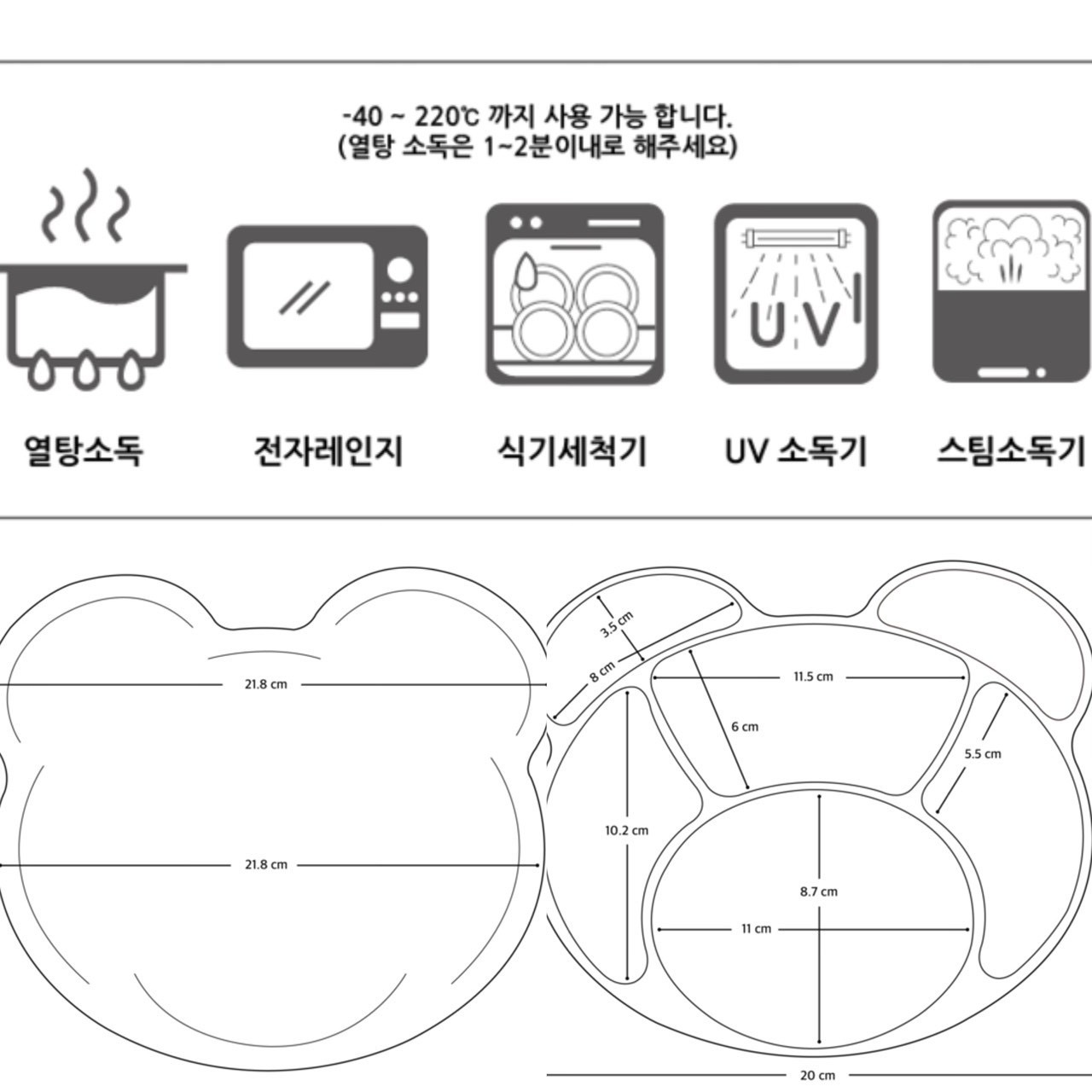 -40 ~ 220℃ 까지 사용 가능 합니다.
(열탕 소독은 1~2분이내로 해주세요)

UV

열탕소독 전자레인지 식기세척기 UV 소독기 스팀소독기

21.8 cm

21.8 cm

3.5 cm

8 cm

11.5 cm

6 cm

5.5 cm

10.2 cm

8.7 cm

11 cm

20 cm