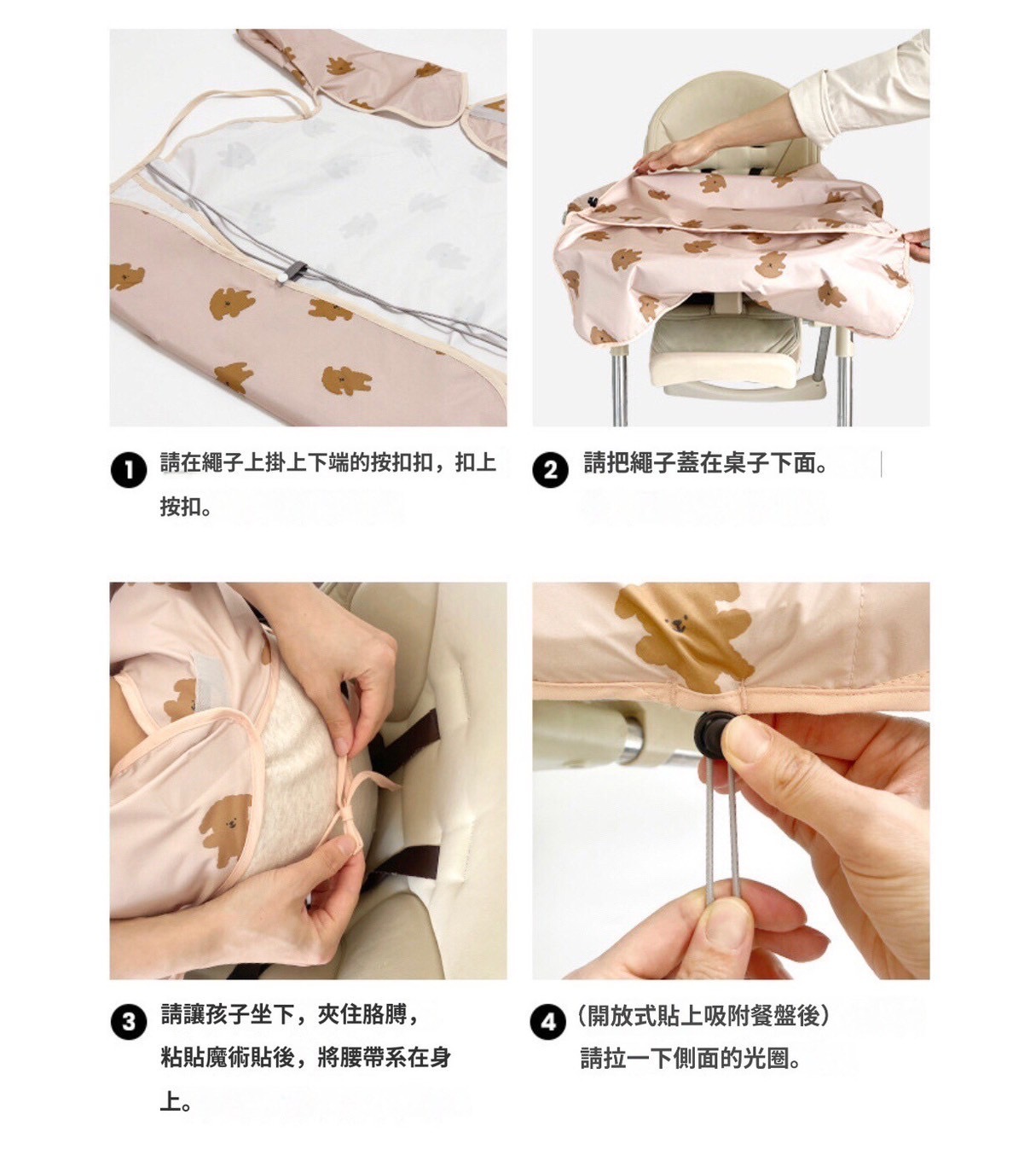 1 請在繩子上掛上下端的按扣扣，扣上按扣。

2 請把繩子蓋在桌子下面。

3 請讓孩子坐下，夾住胳膊，粘貼魔術貼後，將腰帶系在身上。

4 (開放式貼上吸附餐盤後)請拉一下側面的光圈。