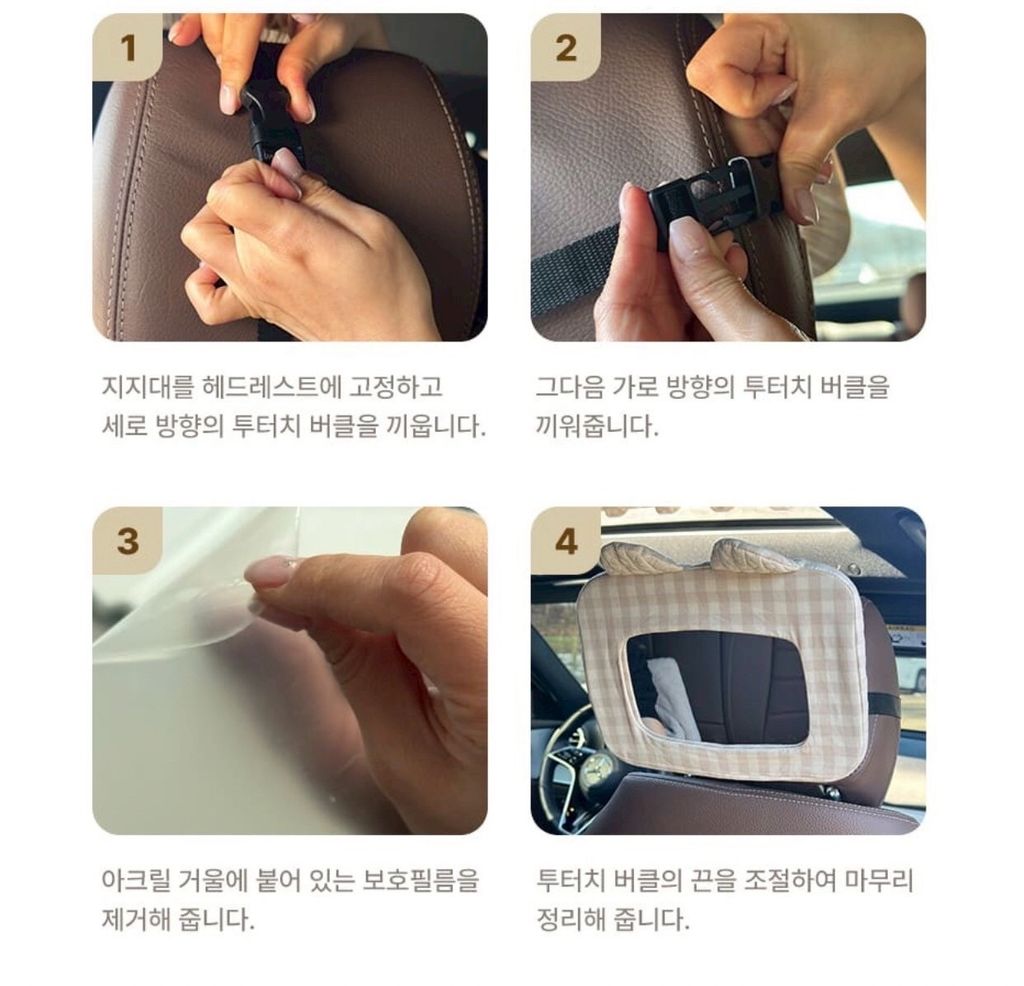 1

지지대를 헤드레스트에 고정하고 세로 방향의 투터치 버클을 끼웁니다.

2

그다음 가로 방향의 투터치 버클을 끼워줍니다.

3

아크릴 거울에 붙어 있는 보호필름을 제거해 줍니다.

4

투터치 버클의 끈을 조절하여 마무리 정리해 줍니다.