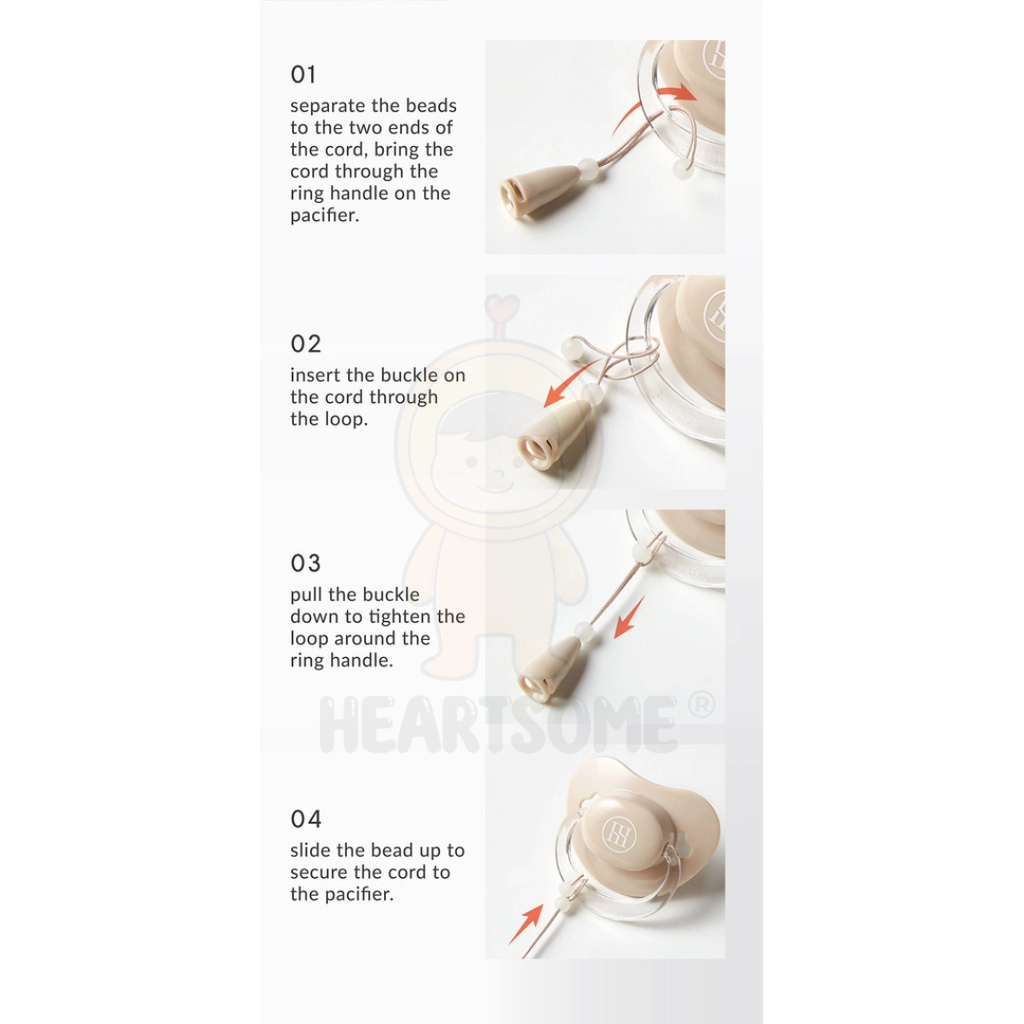 01
separate the beads to the two ends of the cord, bring the cord through the ring handle on the pacifier.

02
insert the buckle on the cord through the loop.

03
pull the buckle down to tighten the loop around the ring handle.

HEARTSOME®

04
slide the bead up to secure the cord to the pacifier.