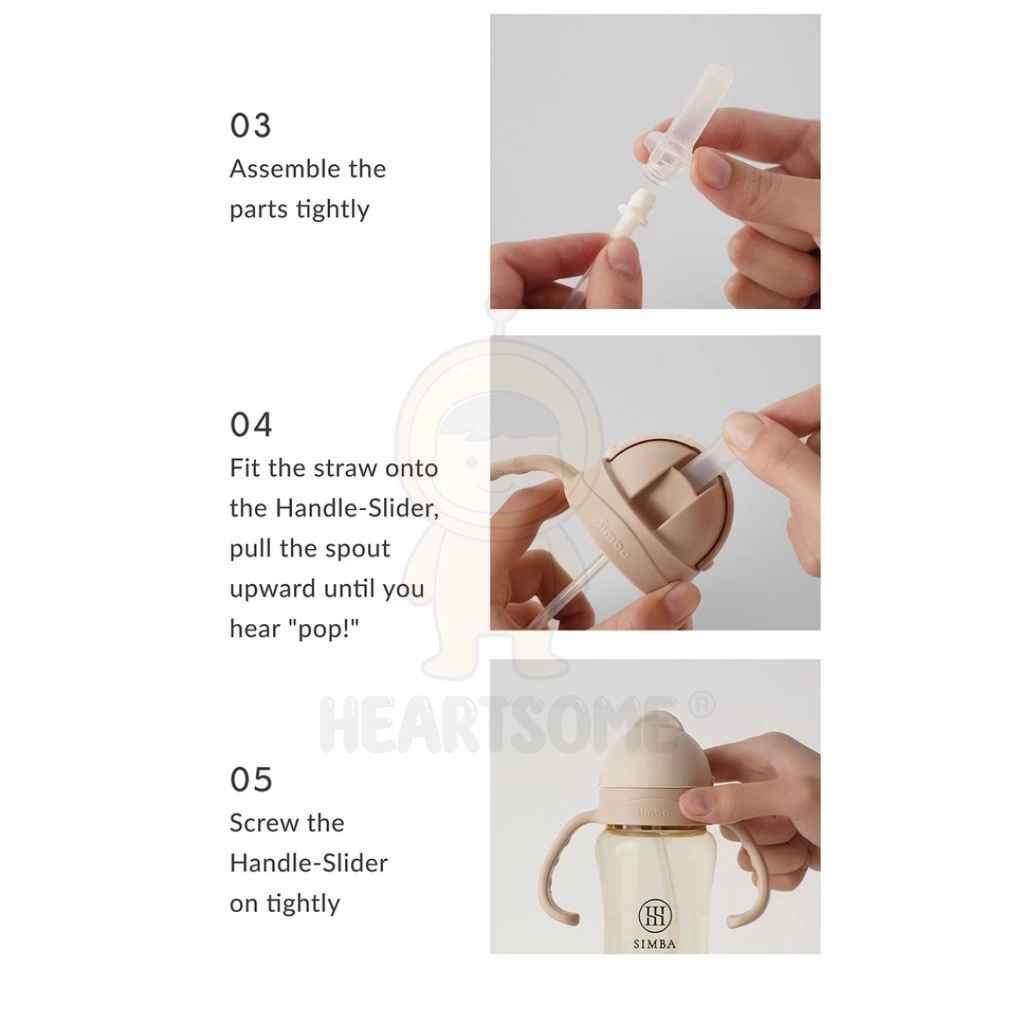 03
Assemble the parts tightly

04
Fit the straw onto the Handle-Slider, pull the spout upward until you hear "pop!"

Simba

HEARTSOME®

05
Screw the Handle-Slider on tightly

Simba

SIMBA