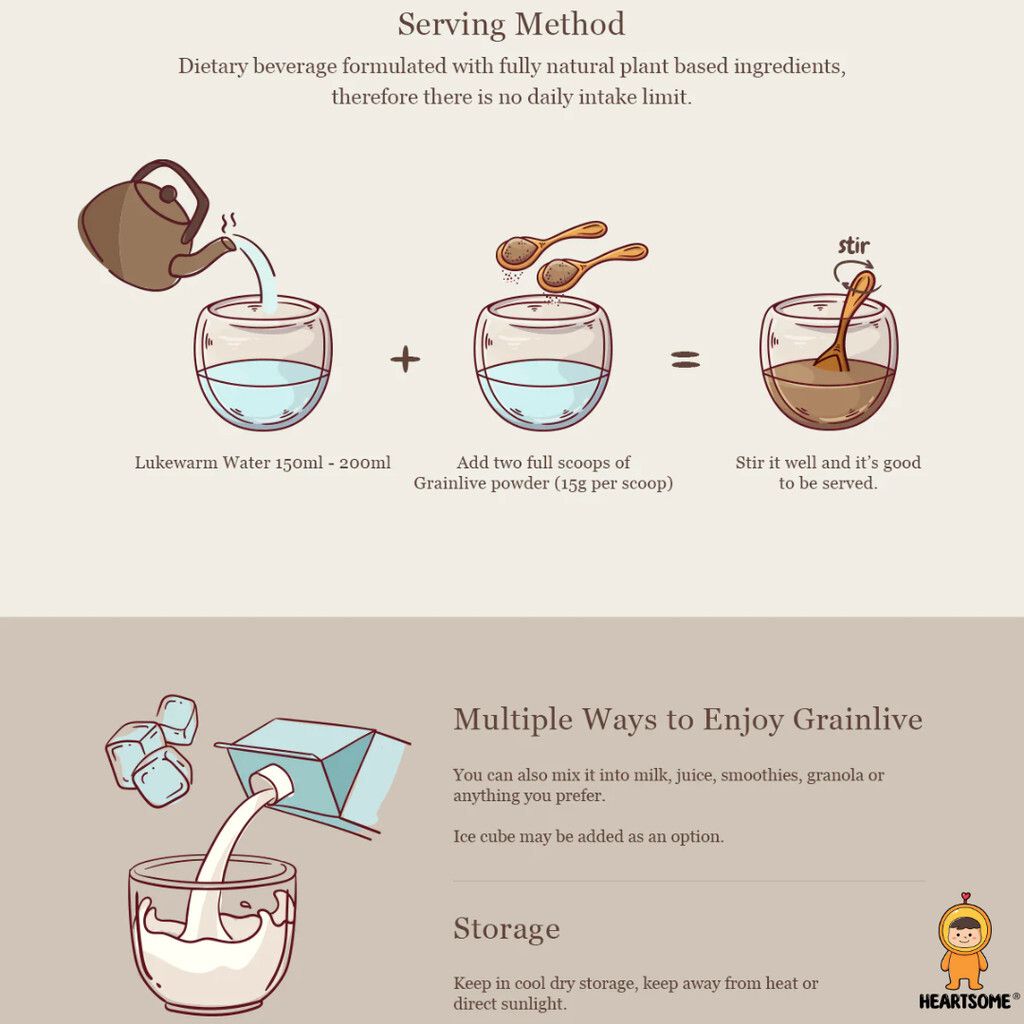 Serving Method

Dietary beverage formulated with fully natural plant based ingredients, therefore there is no daily intake limit.

stir

+

=

Lukewarm Water 150ml - 200ml

Add two full scoops of Grainlive powder (15g per scoop)

Stir it well and it's good to be served.

Multiple Ways to Enjoy Grainlive

You can also mix it into milk, juice, smoothies, granola or anything you prefer.

Ice cube may be added as an option.

Storage

Keep in cool dry storage, keep away from heat or direct sunlight.

HEARTSOME®