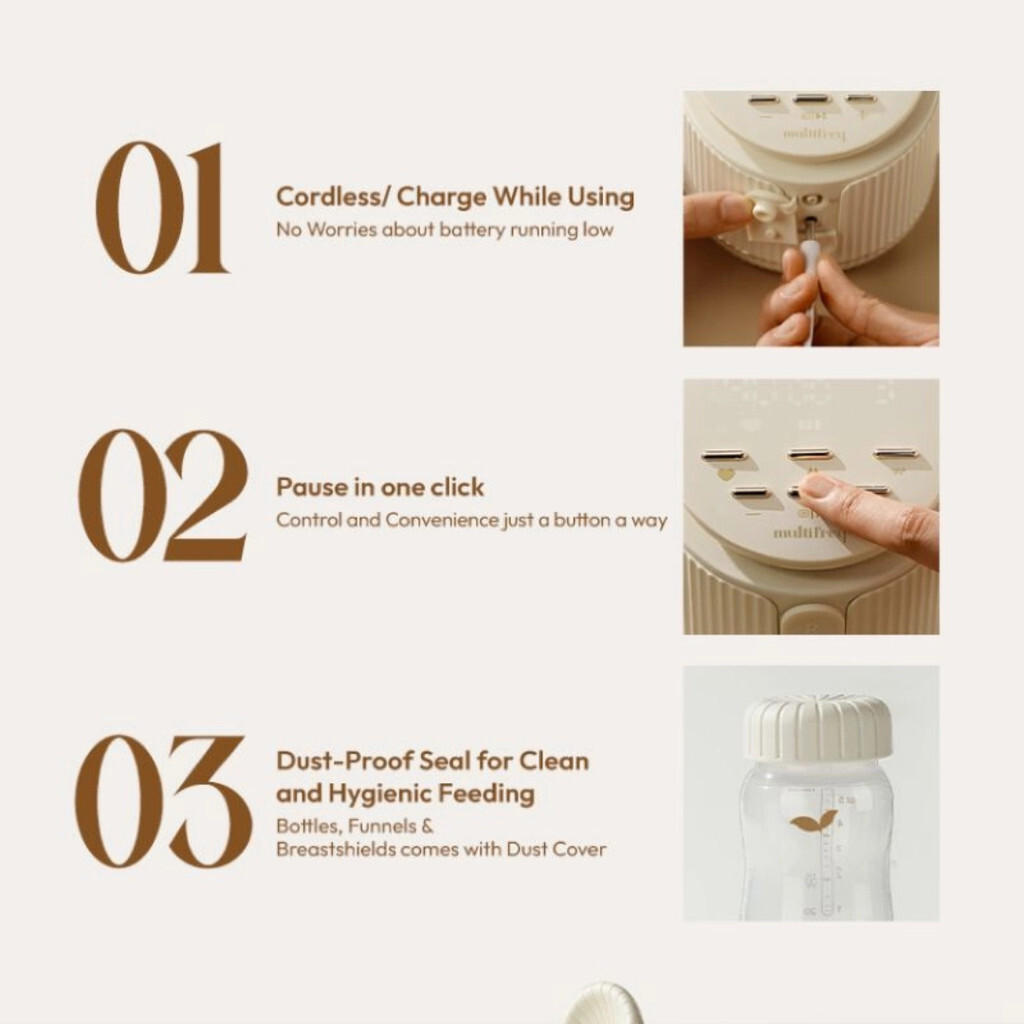 01

Cordless/ Charge While Using
No Worries about battery running low

multifreq

02

Pause in one click
Control and Convenience just a button a way

multifreq

03

Dust-Proof Seal for Clean and Hygienic Feeding
Bottles, Funnels & Breastshields comes with Dust Cover