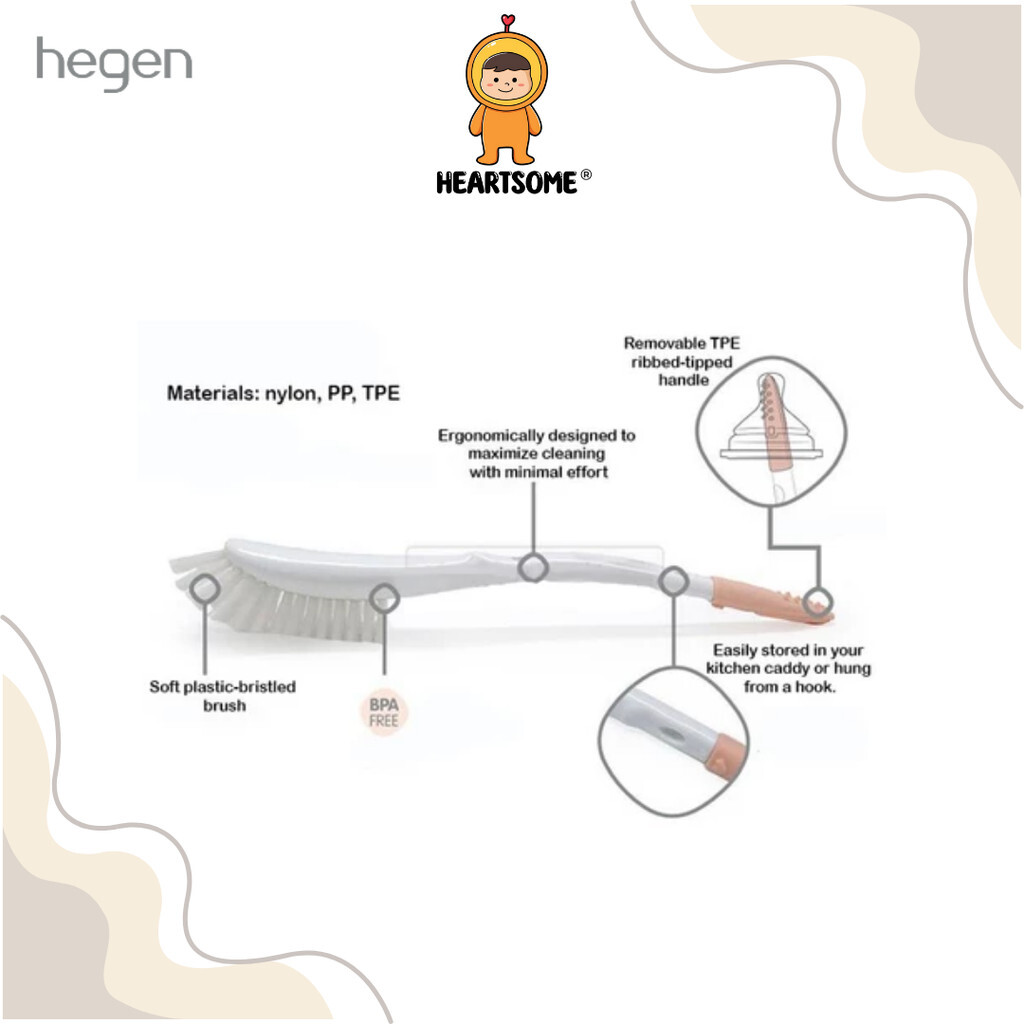 hegen

HEARTSOME®

Materials: nylon, PP, TPE

Ergonomically designed to maximize cleaning with minimal effort

Removable TPE ribbed-tipped handle

Soft plastic-bristled brush

BPA FREE

Easily stored in your kitchen caddy or hung from a hook.