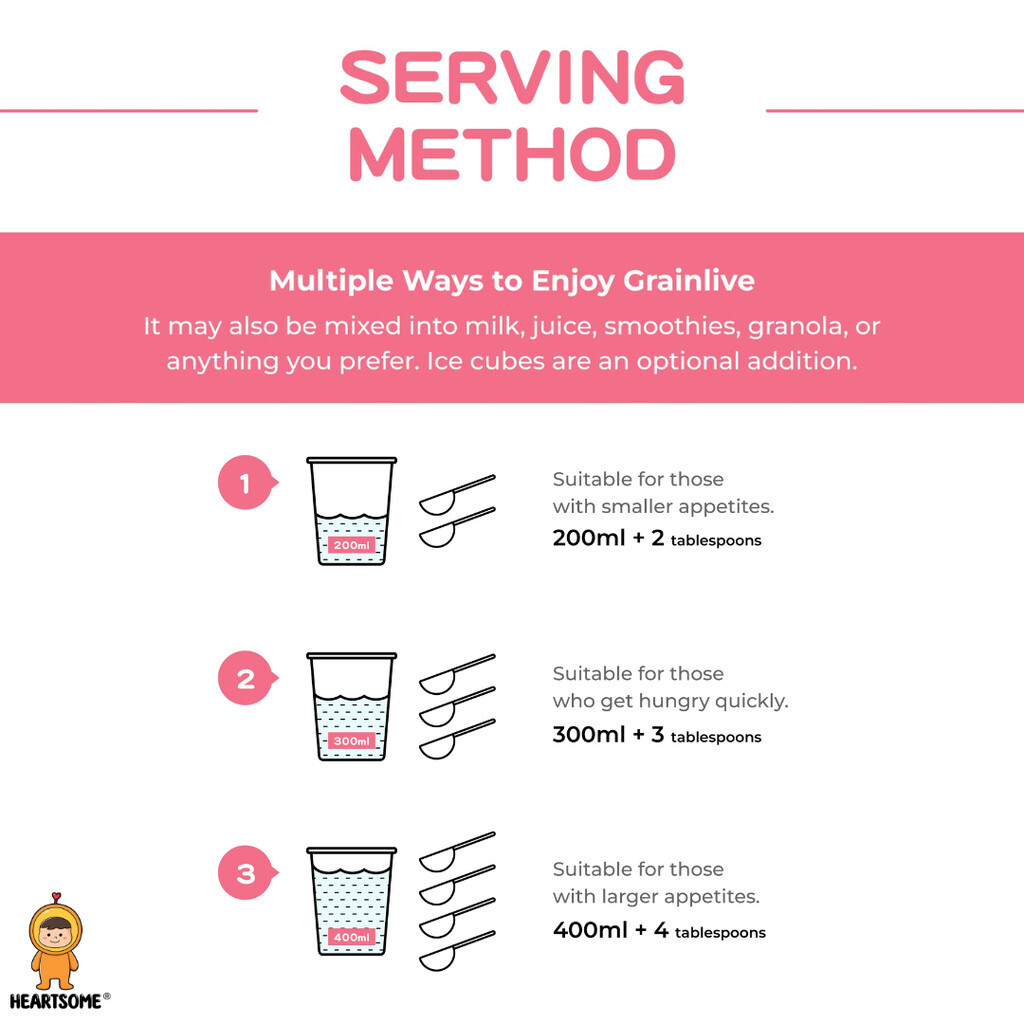 SERVING METHOD

Multiple Ways to Enjoy Grainlive

It may also be mixed into milk, juice, smoothies, granola, or anything you prefer. Ice cubes are an optional addition.

1

200ml

Suitable for those with smaller appetites.

200ml + 2 tablespoons

2

300ml

Suitable for those who get hungry quickly.

300ml + 3 tablespoons

3

400ml

Suitable for those with larger appetites.

400ml + 4 tablespoons

HEARTSOME®