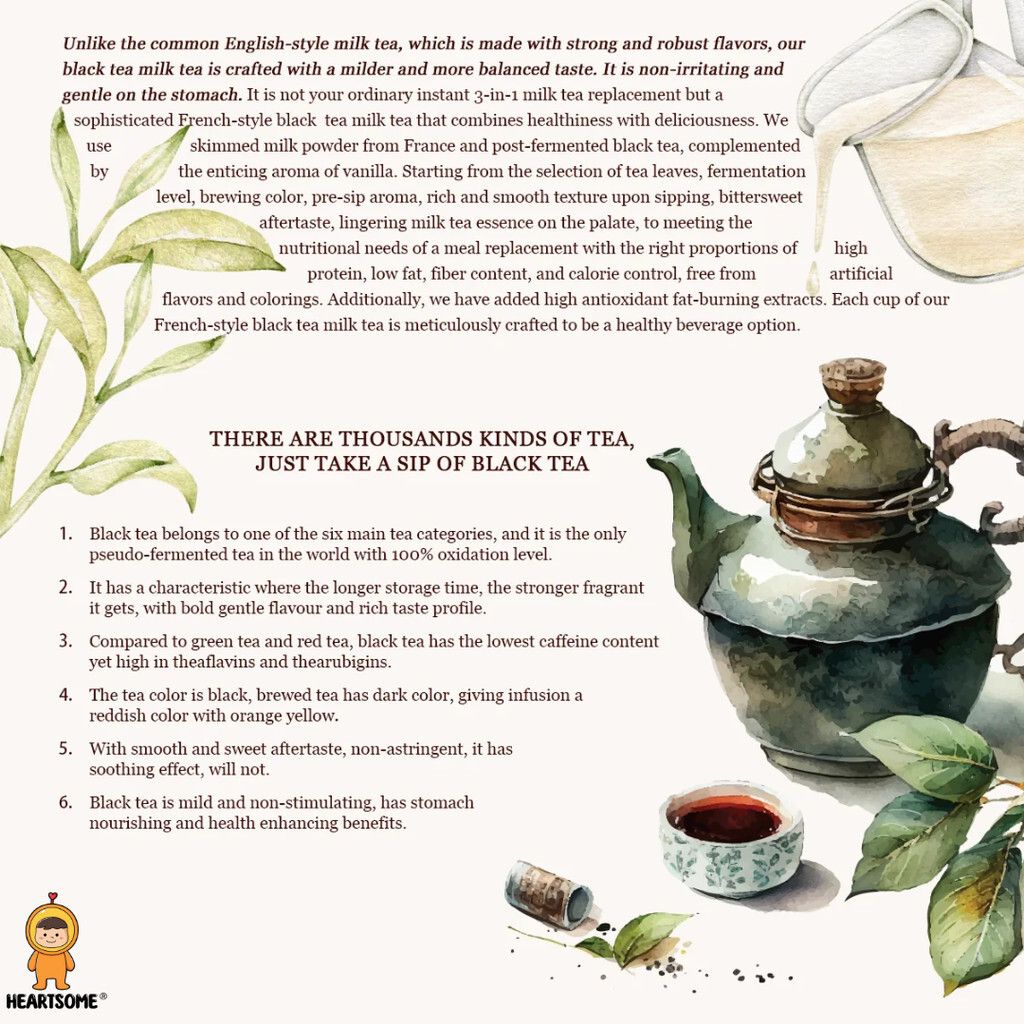 Unlike the common English-style milk tea, which is made with strong and robust flavors, our black tea milk tea is crafted with a milder and more balanced taste. It is non-irritating and gentle on the stomach. It is not your ordinary instant 3-in-1 milk tea replacement but a sophisticated French-style black tea milk tea that combines healthiness with deliciousness. We use skimmed milk powder from France and post-fermented black tea, complemented by the enticing aroma of vanilla. Starting from the selection of tea leaves, fermentation level, brewing color, pre-sip aroma, rich and smooth texture upon sipping, bittersweet aftertaste, lingering milk tea essence on the palate, to meeting the nutritional needs of a meal replacement with the right proportions of high protein, low fat, fiber content, and calorie control, free from artificial flavors and colorings. Additionally, we have added high antioxidant fat-burning extracts. Each cup of our French-style black tea milk tea is meticulously crafted to be a healthy beverage option.

THERE ARE THOUSANDS KINDS OF TEA, JUST TAKE A SIP OF BLACK TEA

1. Black tea belongs to one of the six main tea categories, and it is the only pseudo-fermented tea in the world with 100% oxidation level.

2. It has a characteristic where the longer storage time, the stronger fragrant it gets, with bold gentle flavour and rich taste profile.

3. Compared to green tea and red tea, black tea has the lowest caffeine content yet high in theaflavins and thearubigins.

4. The tea color is black, brewed tea has dark color, giving infusion a reddish color with orange yellow.

5. With smooth and sweet aftertaste, non-astringent, it has soothing effect, will not.

6. Black tea is mild and non-stimulating, has stomach nourishing and health enhancing benefits.

HEARTSOME®