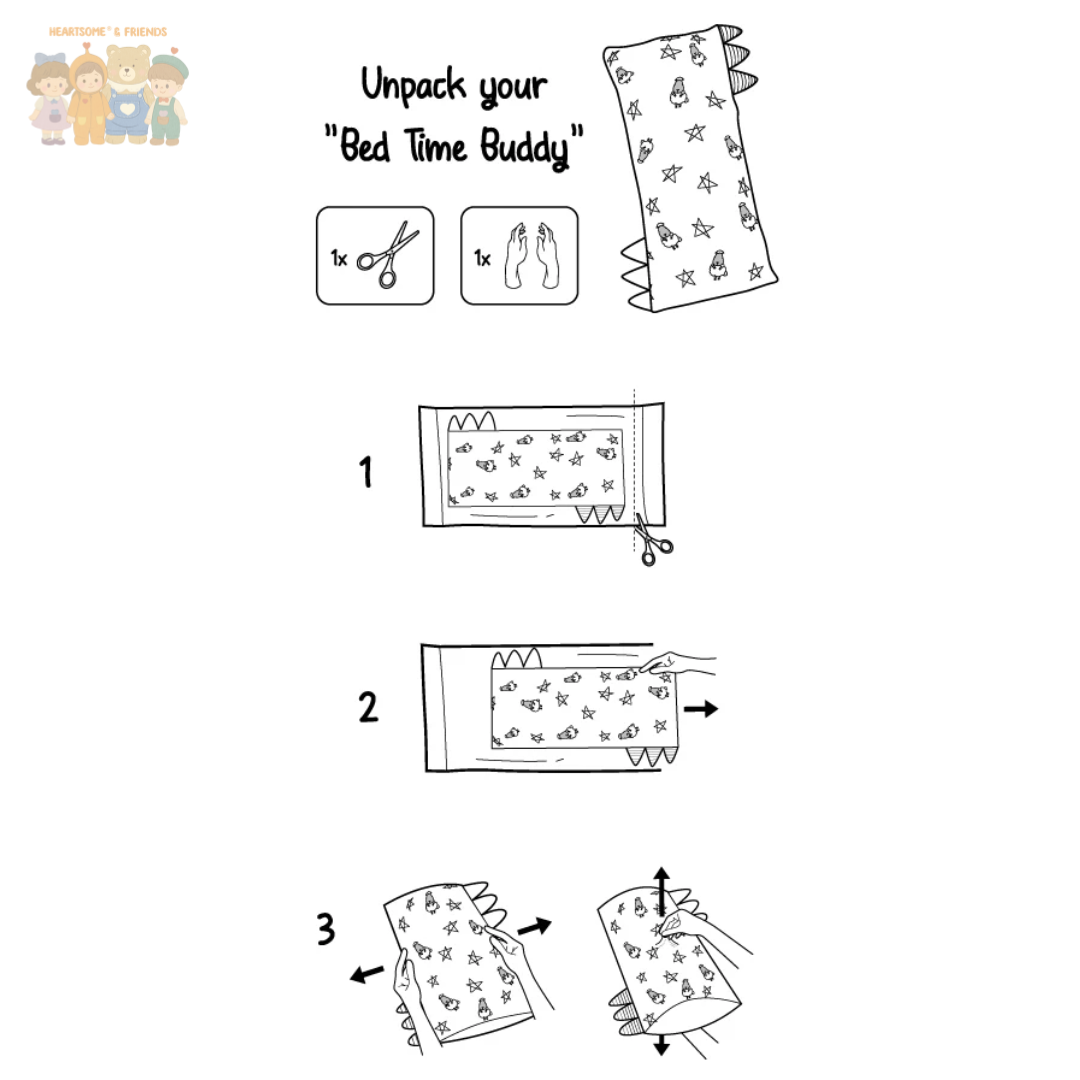 HEARTSOME® & FRIENDS

Unpack your "Bed Time Buddy"

1x

1x

1

2

3