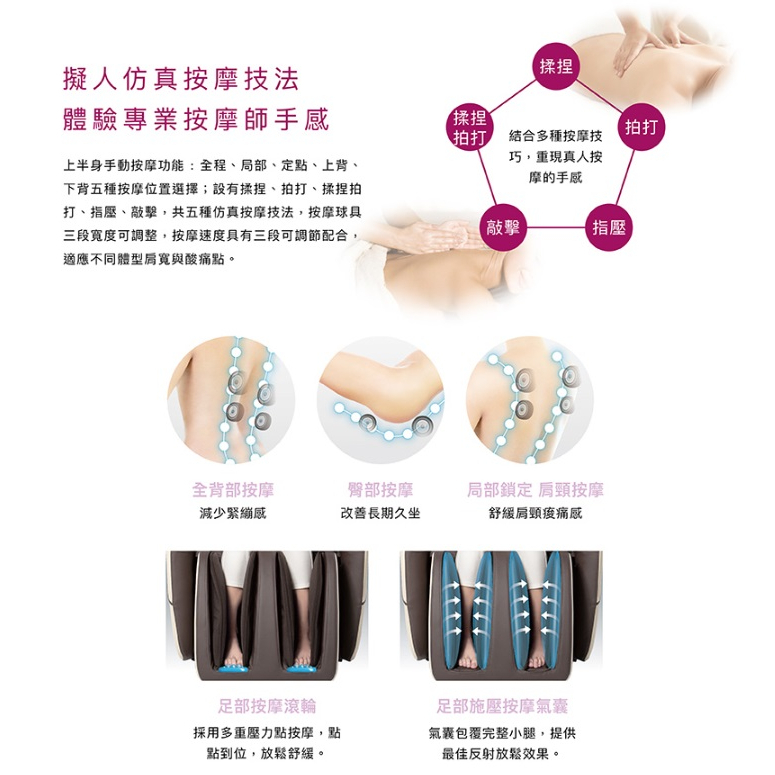 擬人仿真按摩技法
體驗專業按摩師手感

上半身手動按摩功能：全程、局部、定點、上背、下背五種按摩位置選擇；設有揉捏、拍打、揉捏拍打、指壓、敲擊，共五種仿真按摩技法，按摩球具三段寬度可調整，按摩速度具有三段可調節配合，適應不同體型肩寬與酸痛點。

揉捏
揉捏拍打
拍打
結合多種按摩技巧，重現真人按摩的手感
敲擊
指壓

全背部按摩
減少緊繃感

臀部按摩
改善長期久坐

局部鎖定 肩頸按摩
舒緩肩頸痠痛感

足部按摩滾輪
採用多重壓力點按摩，點點到位，放鬆舒緩。

足部施壓按摩氣囊
氣囊包覆完整小腿，提供最佳反射放鬆效果。