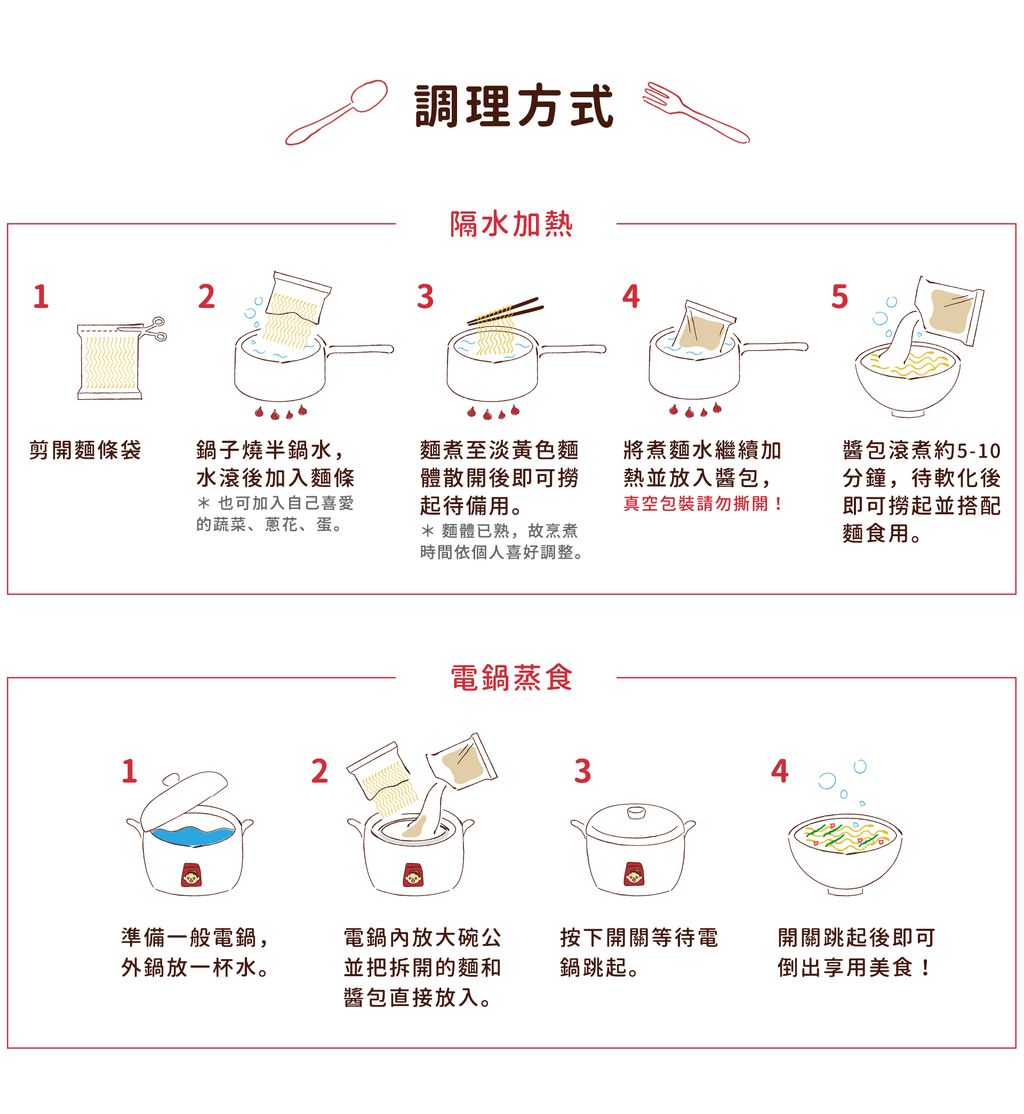 調理方式

隔水加熱

1
剪開麵條袋

2
鍋子燒半鍋水，水滾後加入麵條
＊ 也可加入自己喜愛的蔬菜、蔥花、蛋。

3
麵煮至淡黃色麵體散開後即可撈起待備用。
＊ 麵體已熟，故烹煮時間依個人喜好調整。

4
將煮麵水繼續加熱並放入醬包，
真空包裝請勿撕開！

5
醬包滾煮約5-10分鐘，待軟化後即可撈起並搭配麵食用。

電鍋蒸食

1
準備一般電鍋，外鍋放一杯水。

2
電鍋內放大碗公並把拆開的麵和醬包直接放入。

3
按下開關等待電鍋跳起。

4
開關跳起後即可倒出享用美食！