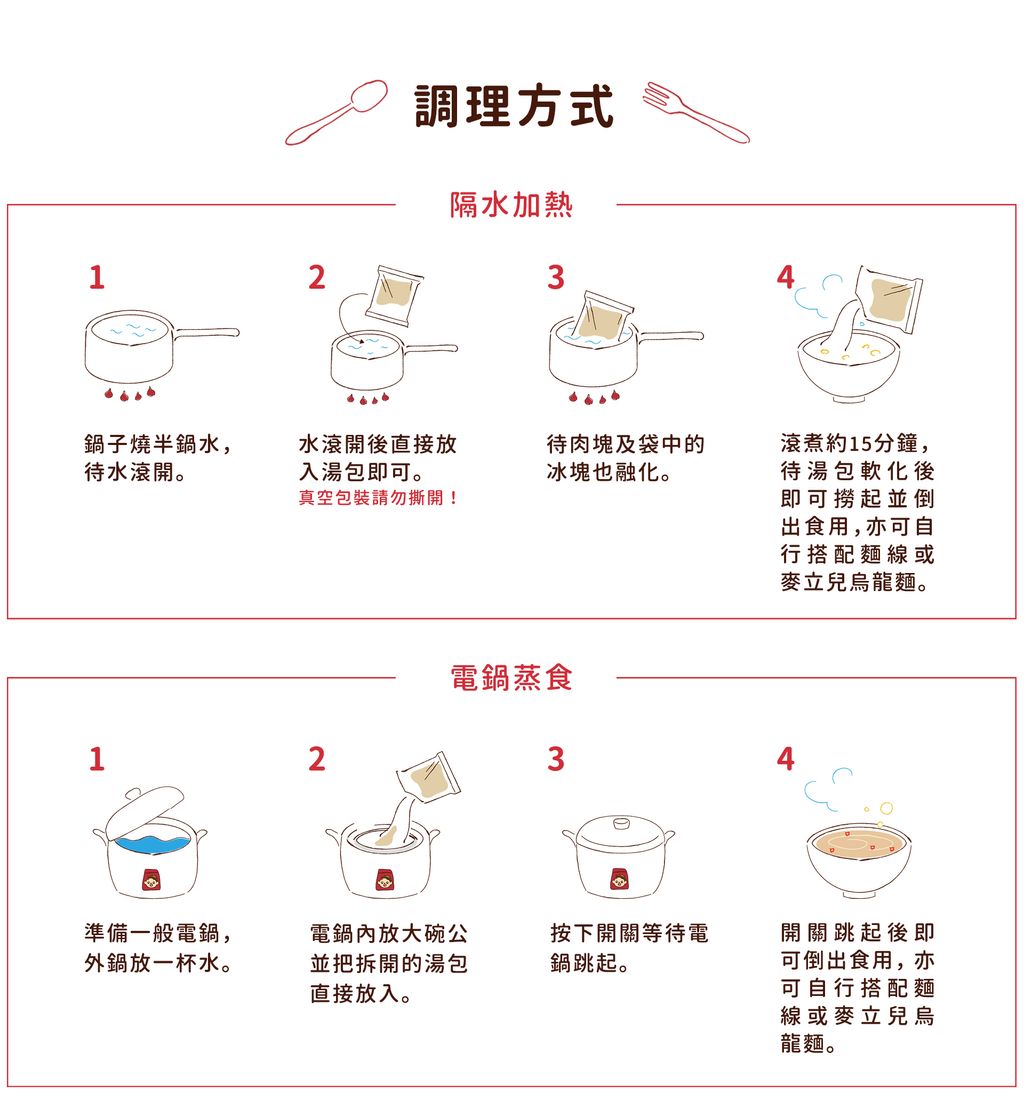 調理方式

隔水加熱

1
鍋子燒半鍋水，待水滾開。

2
水滾開後直接放入湯包即可。
真空包裝請勿撕開！

3
待肉塊及袋中的冰塊也融化。

4
滾煮約15分鐘，待湯包軟化後即可撈起並倒出食用，亦可自行搭配麵線或麥立兒烏龍麵。

電鍋蒸食

1
準備一般電鍋，外鍋放一杯水。

2
電鍋內放大碗公並把拆開的湯包直接放入。

3
按下開關等待電鍋跳起。

4
開關跳起後即可倒出食用，亦可自行搭配麵線或麥立兒烏龍麵。