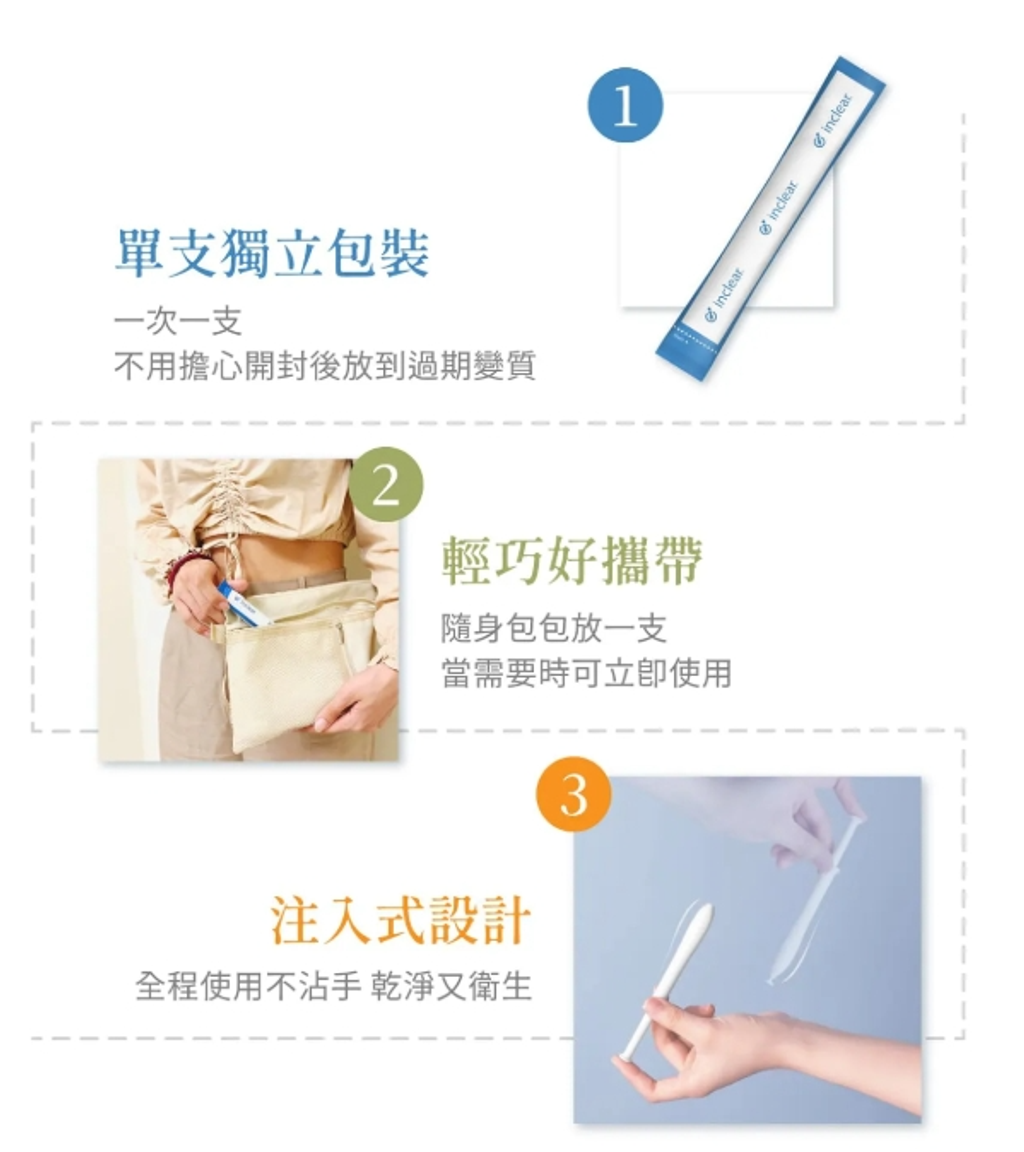 1

inclear inclear inclear

單支獨立包裝

一次一支
不用擔心開封後放到過期變質

2

輕巧好攜帶

隨身包包放一支
當需要時可立即使用

3

注入式設計

全程使用不沾手 乾淨又衛生