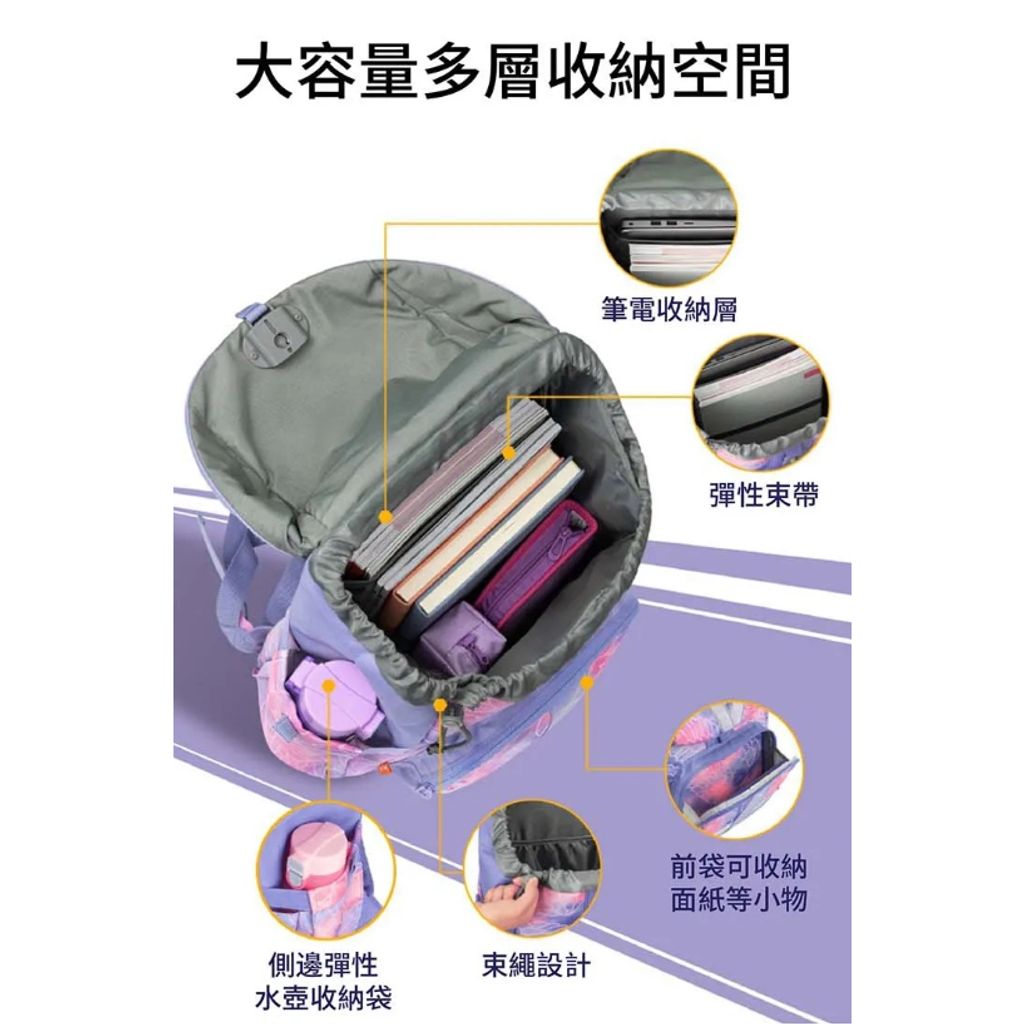 大容量多層收納空間

筆電收納層

彈性束帶

前袋可收納面紙等小物

側邊彈性水壺收納袋

束繩設計