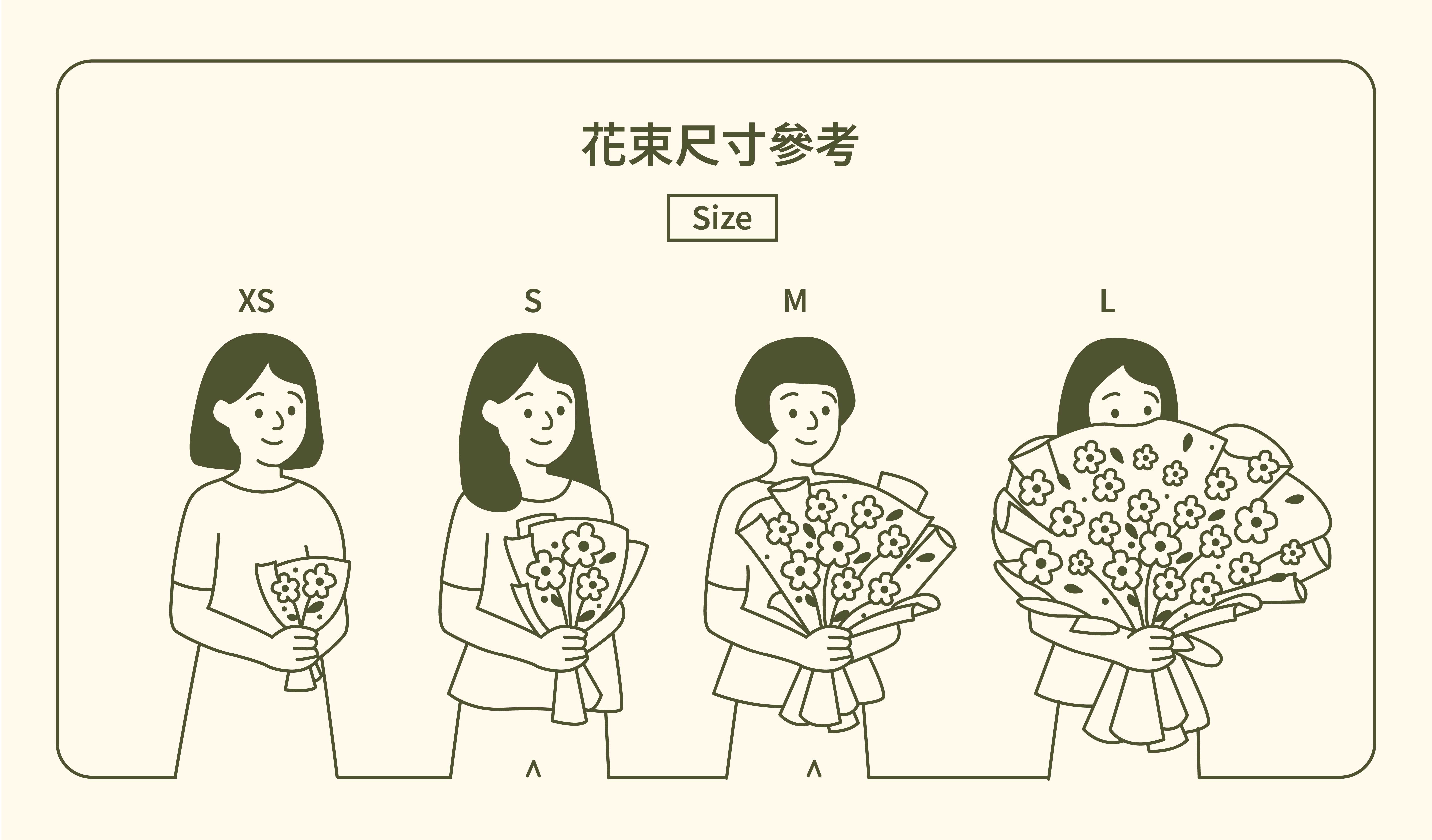 花束尺寸參考

Size

XS

S

M

L