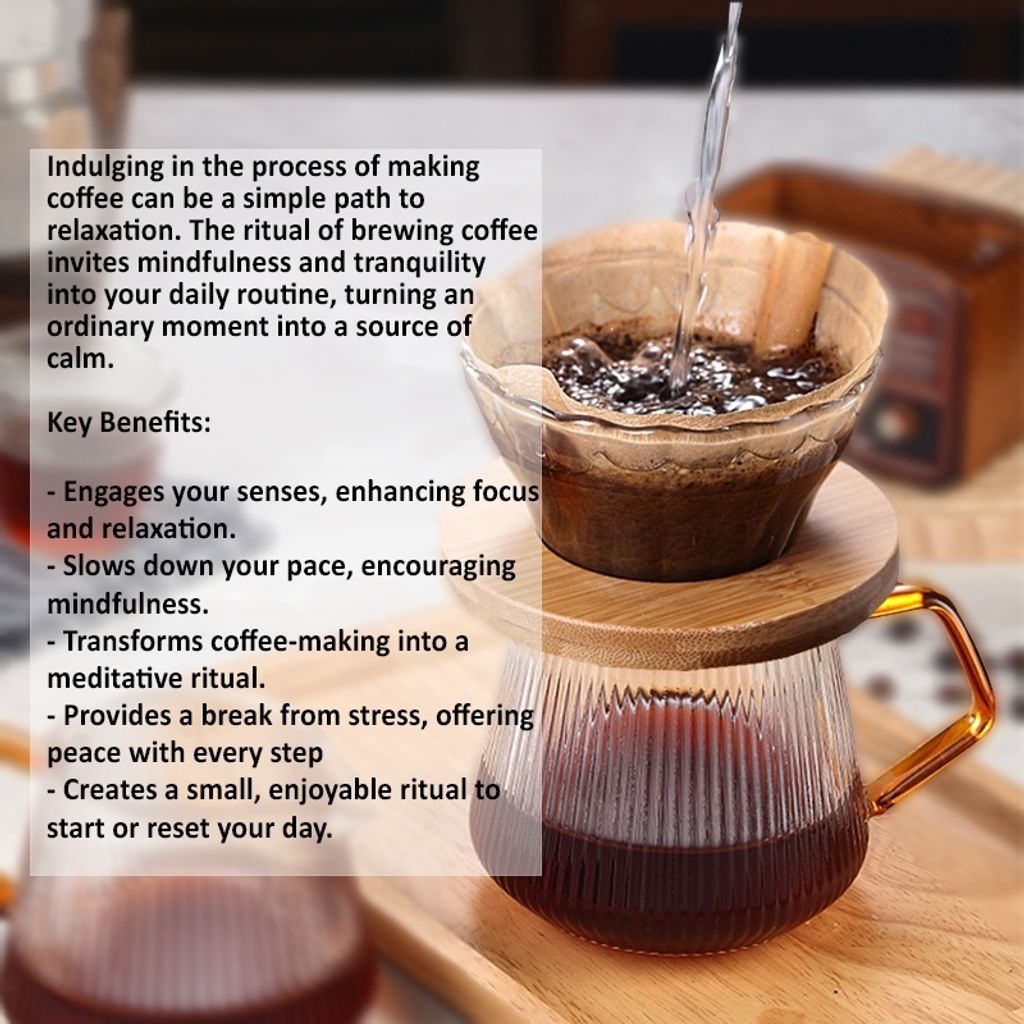 Indulging in the process of making coffee can be a simple path to relaxation. The ritual of brewing coffee invites mindfulness and tranquility into your daily routine, turning an ordinary moment into a source of calm.

Key Benefits:

- Engages your senses, enhancing focus and relaxation.
- Slows down your pace, encouraging mindfulness.
- Transforms coffee-making into a meditative ritual.
- Provides a break from stress, offering peace with every step
- Creates a small, enjoyable ritual to start or reset your day.