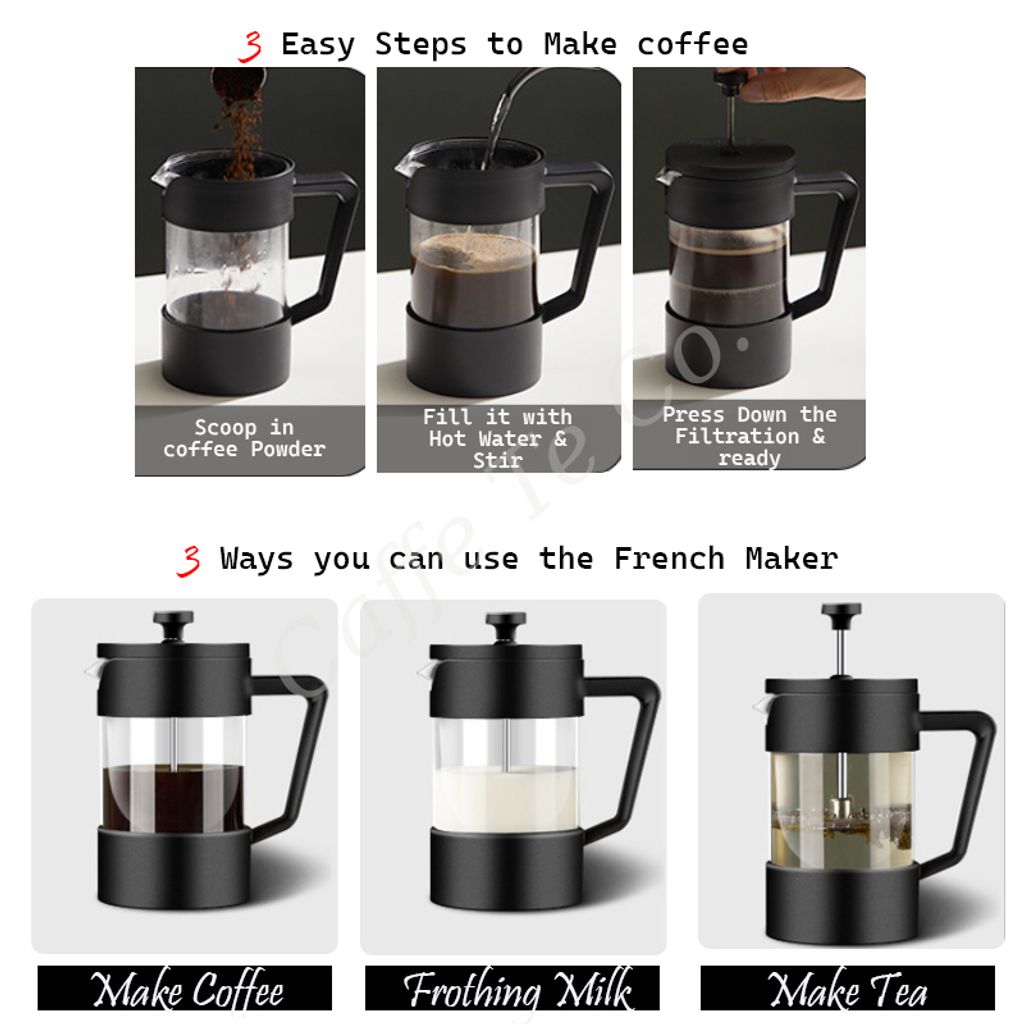 3 Easy Steps to Make coffee

Scoop in coffee Powder

Fill it with Hot Water & Stir

Press Down the Filtration & ready

Caffe Te Co.

3 Ways you can use the French Maker

Make Coffee

Frothing Milk

Make Tea