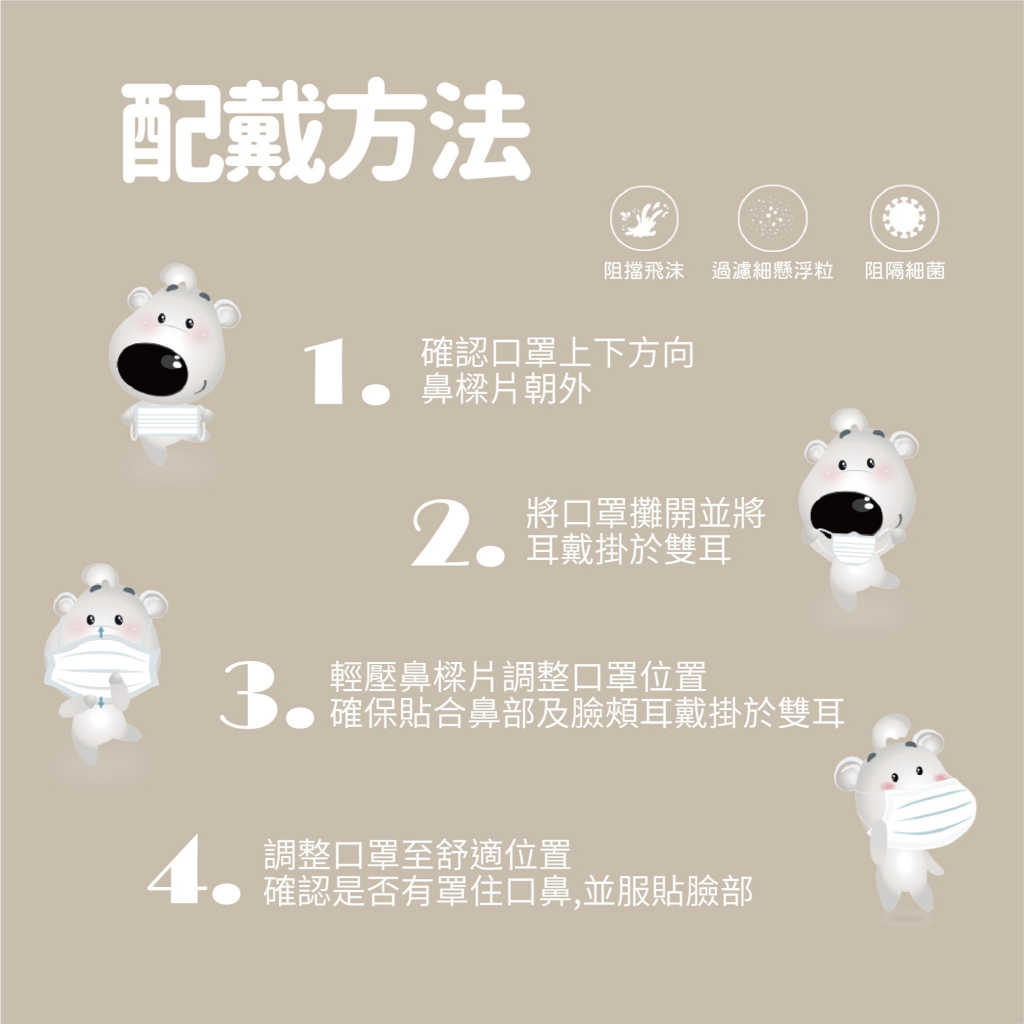 配戴方法

阻擋飛沫　過濾細懸浮粒　阻隔細菌

1. 確認口罩上下方向
鼻樑片朝外

2. 將口罩攤開並將
耳戴掛於雙耳

3. 輕壓鼻樑片調整口罩位置
確保貼合鼻部及臉頰耳戴掛於雙耳

4. 調整口罩至舒適位置
確認是否有罩住口鼻,並服貼臉部