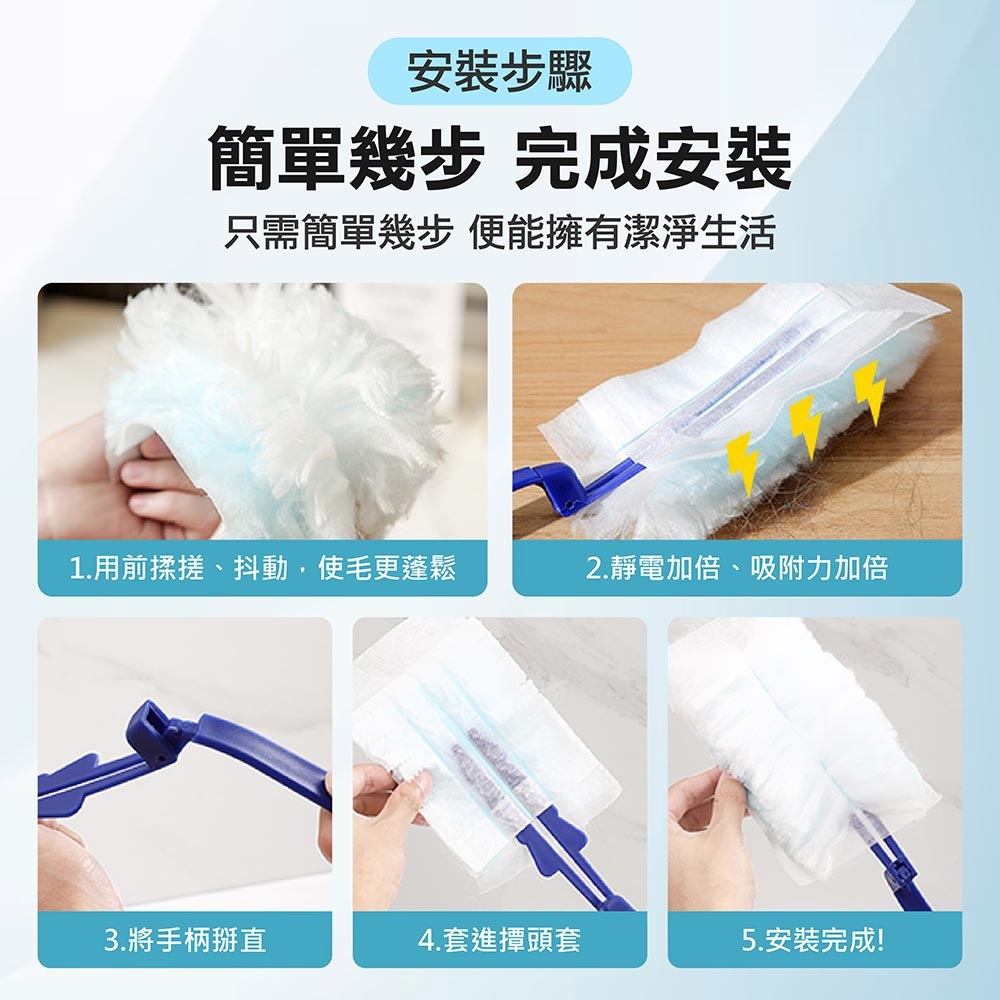 安裝步驟

簡單幾步 完成安裝

只需簡單幾步 便能擁有潔淨生活

1.用前揉搓、抖動，使毛更蓬鬆

2.靜電加倍、吸附力加倍

3.將手柄掰直

4.套進撢頭套

5.安裝完成!