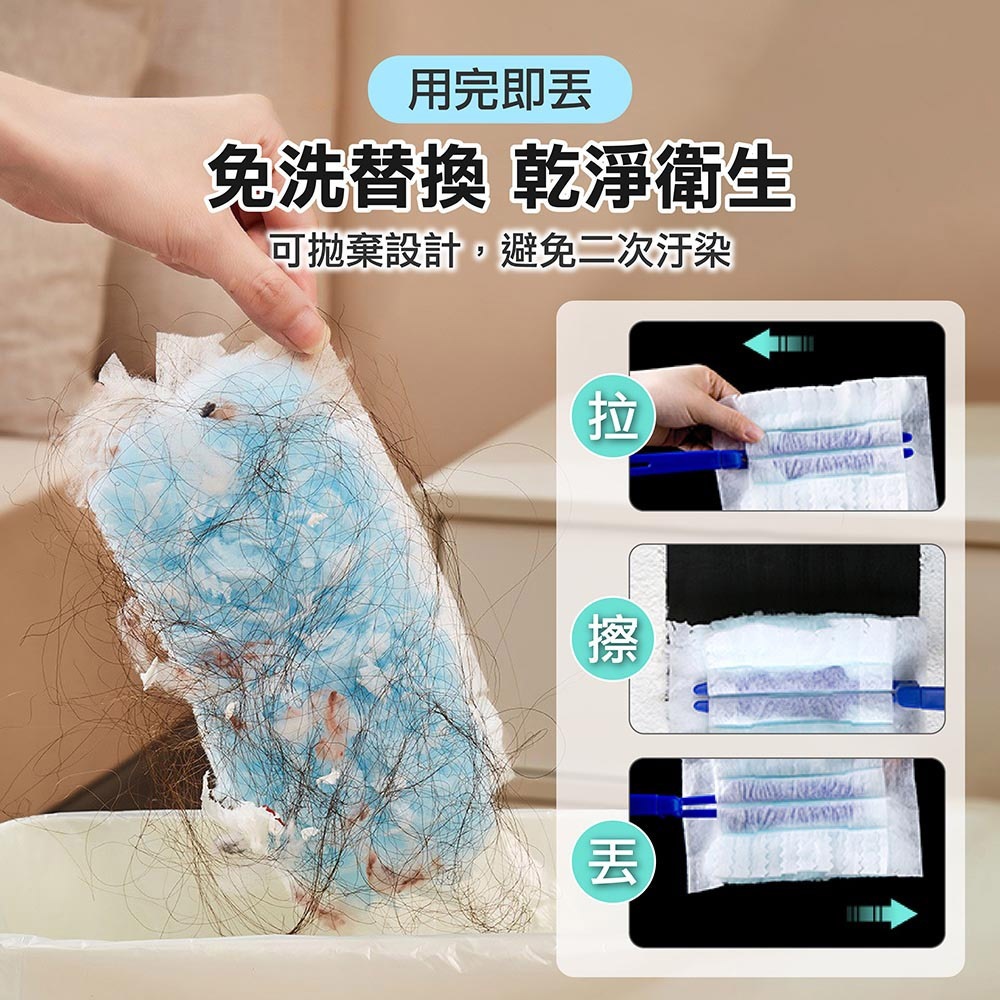 用完即丟

免洗替換 乾淨衛生

可拋棄設計，避免二次汙染

拉

擦

丟