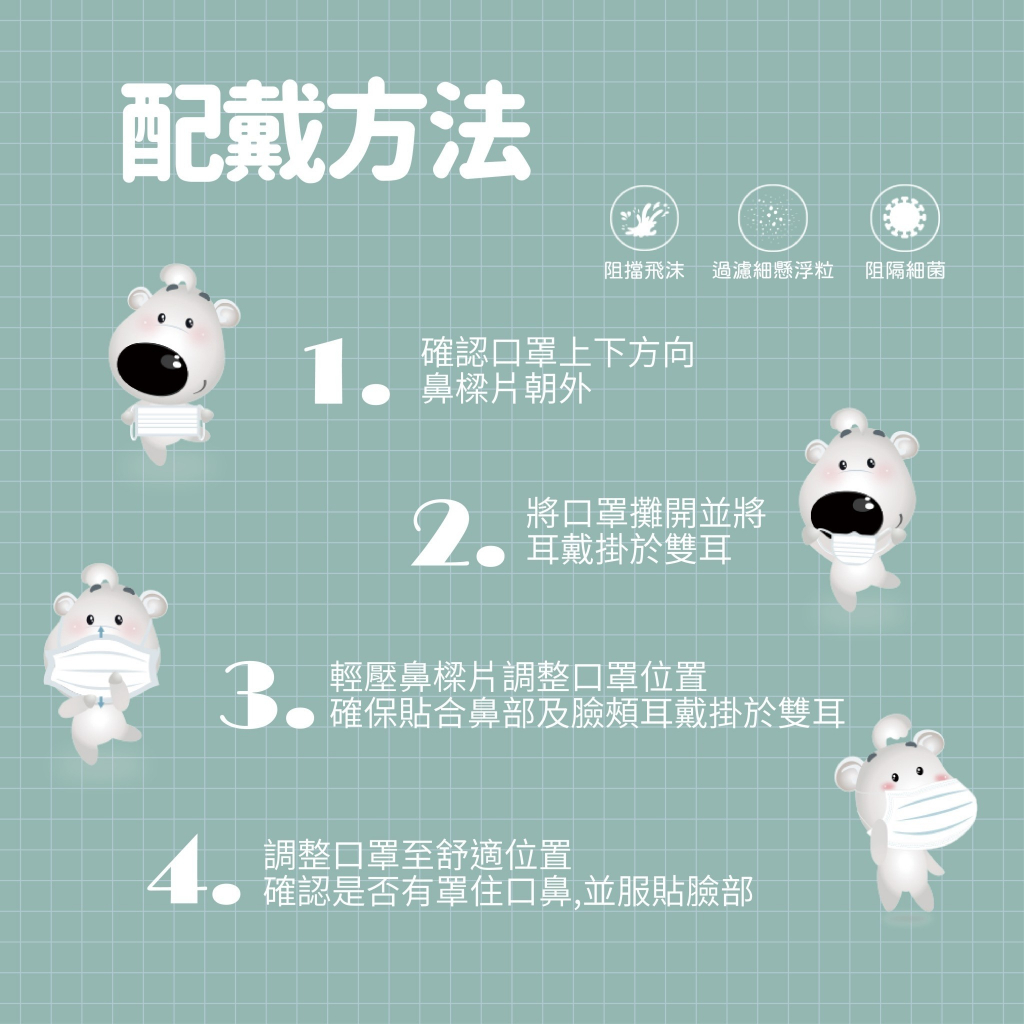 配戴方法

阻擋飛沫 過濾細懸浮粒 阻隔細菌

1. 確認口罩上下方向
鼻樑片朝外

2. 將口罩攤開並將
耳戴掛於雙耳

3. 輕壓鼻樑片調整口罩位置
確保貼合鼻部及臉頰耳戴掛於雙耳

4. 調整口罩至舒適位置
確認是否有罩住口鼻,並服貼臉部