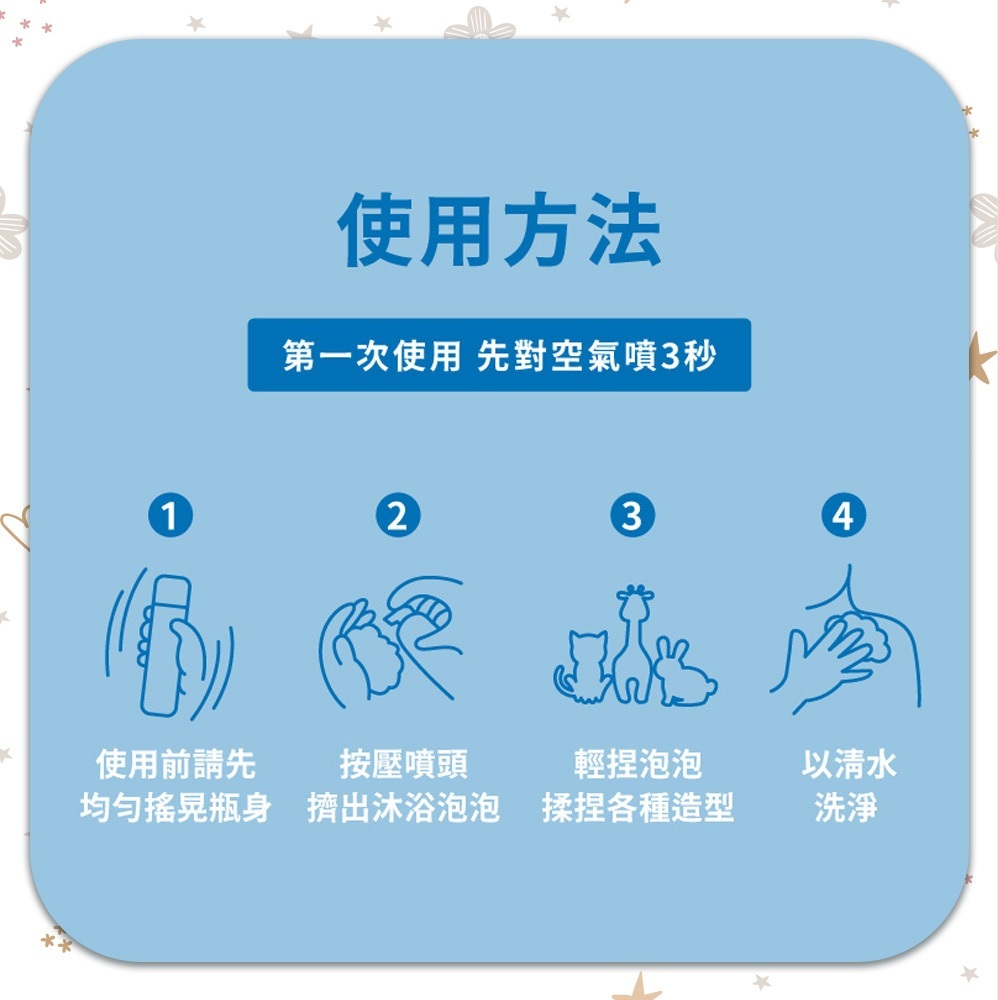 使用方法

第一次使用 先對空氣噴3秒

1
使用前請先
均勻搖晃瓶身

2
按壓噴頭
擠出沐浴泡泡

3
輕捏泡泡
揉捏各種造型

4
以清水
洗淨